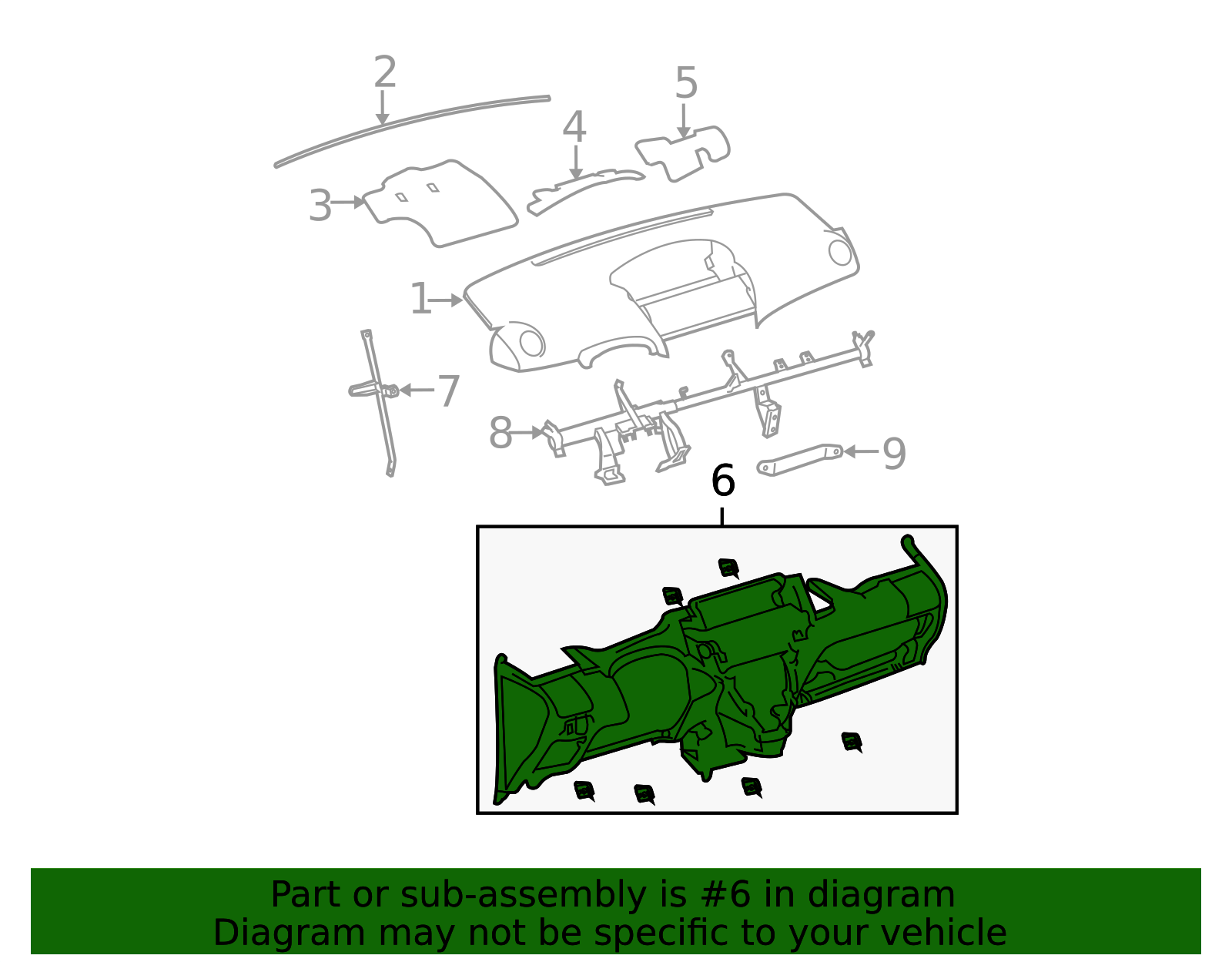 2
5
4
3
1
7
8
9
6

Part or sub-assembly is #6 in diagram
Diagram may not be specific to your vehicle