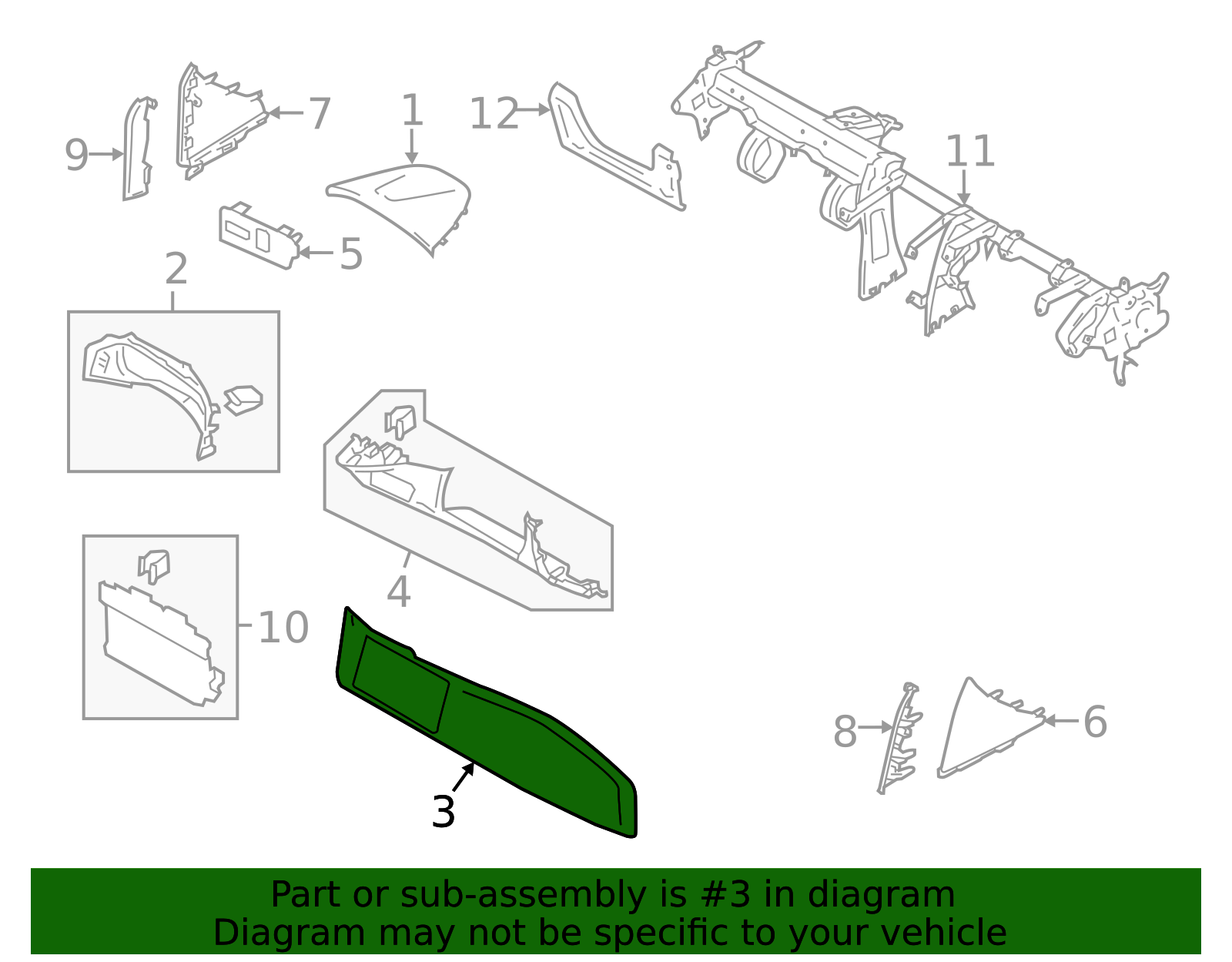 9
7
1
12
11
5
2
4
10
3
8
6

Part or sub-assembly is #3 in diagram
Diagram may not be specific to your vehicle