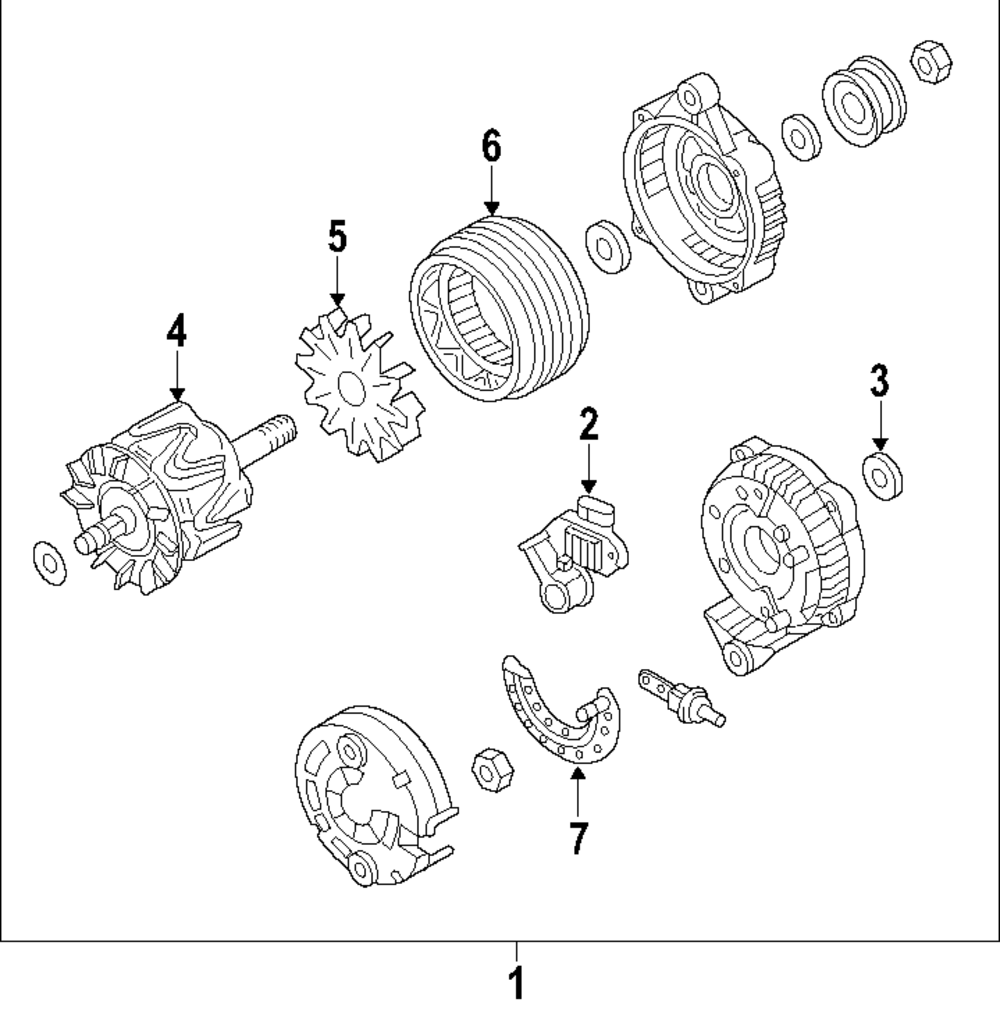 6
5
4
3
2
7
1