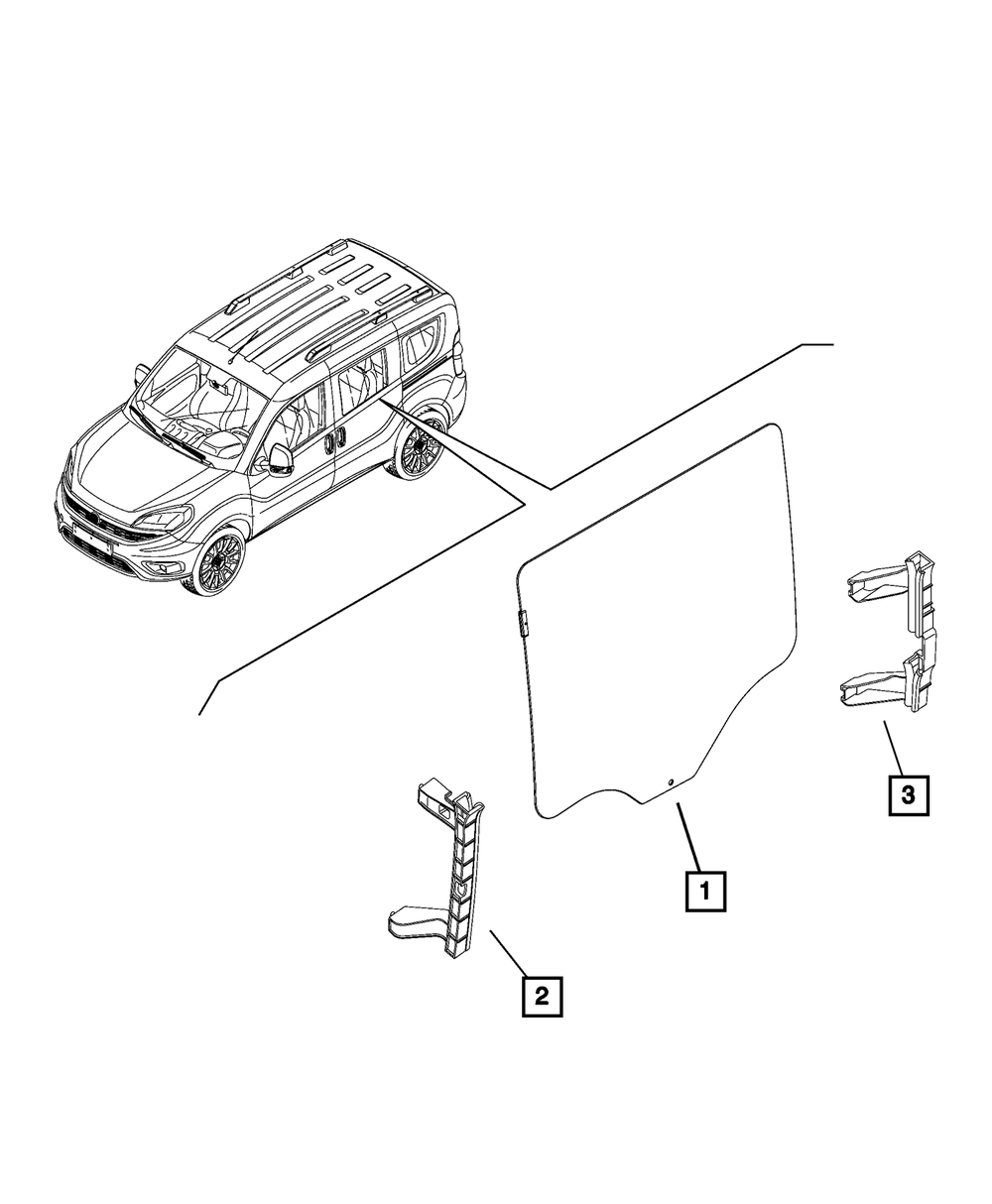 3

1

2