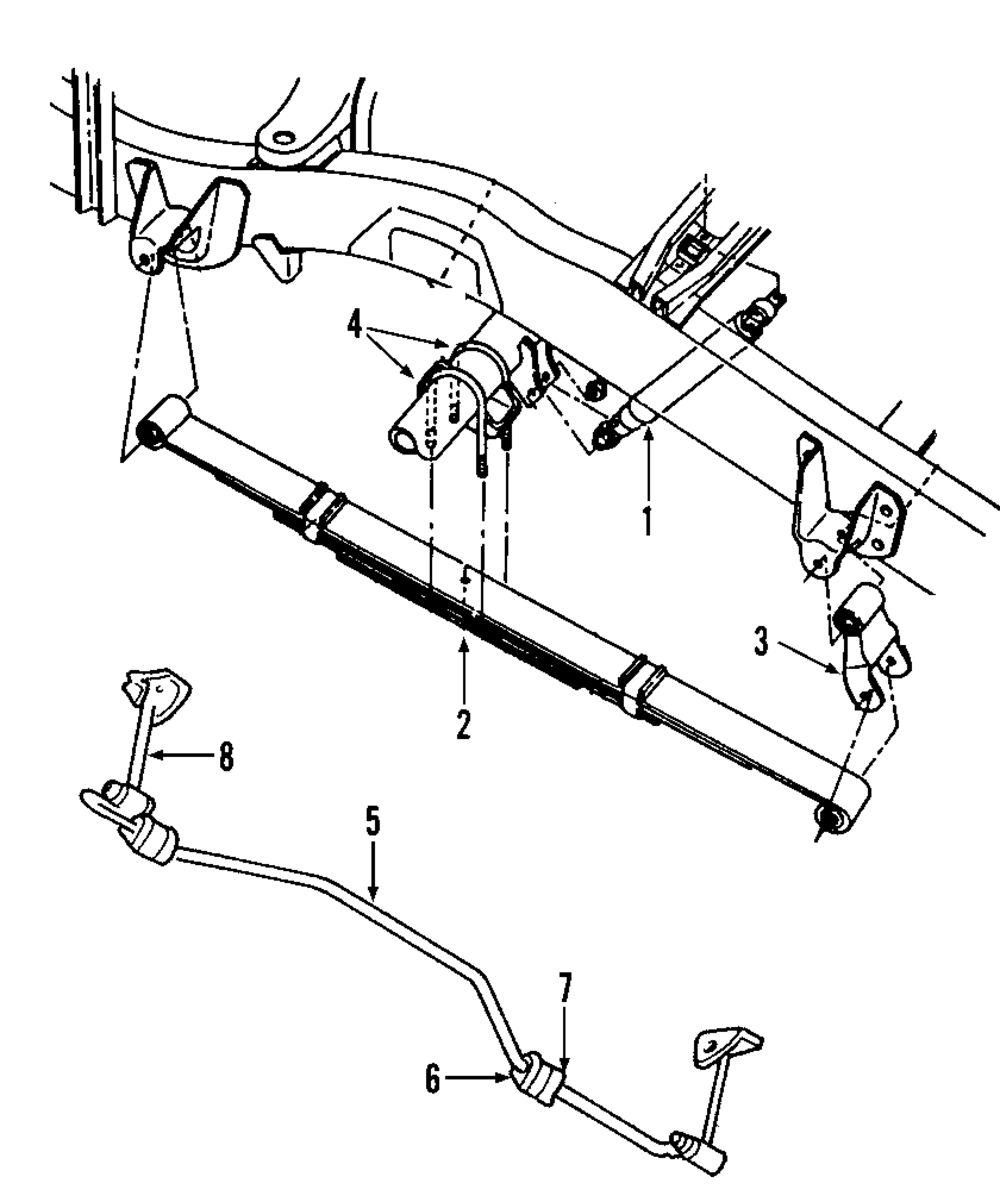 4
1
3
2
8
5
7
6