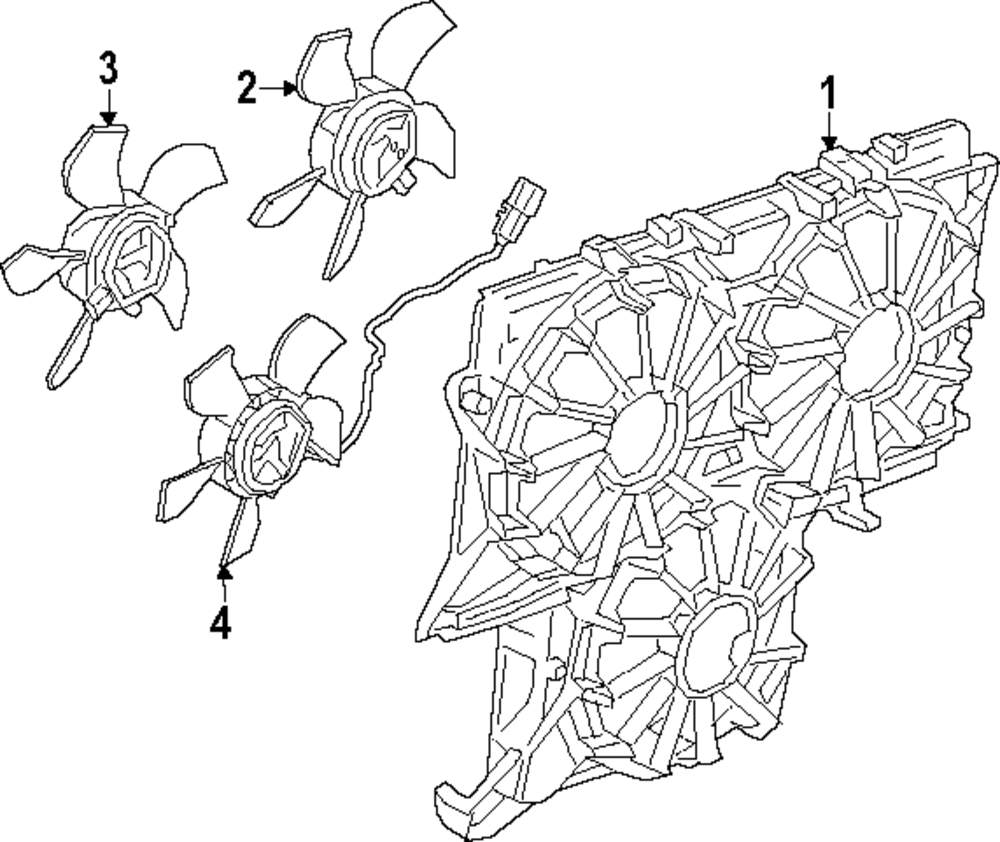 3
2
1
4