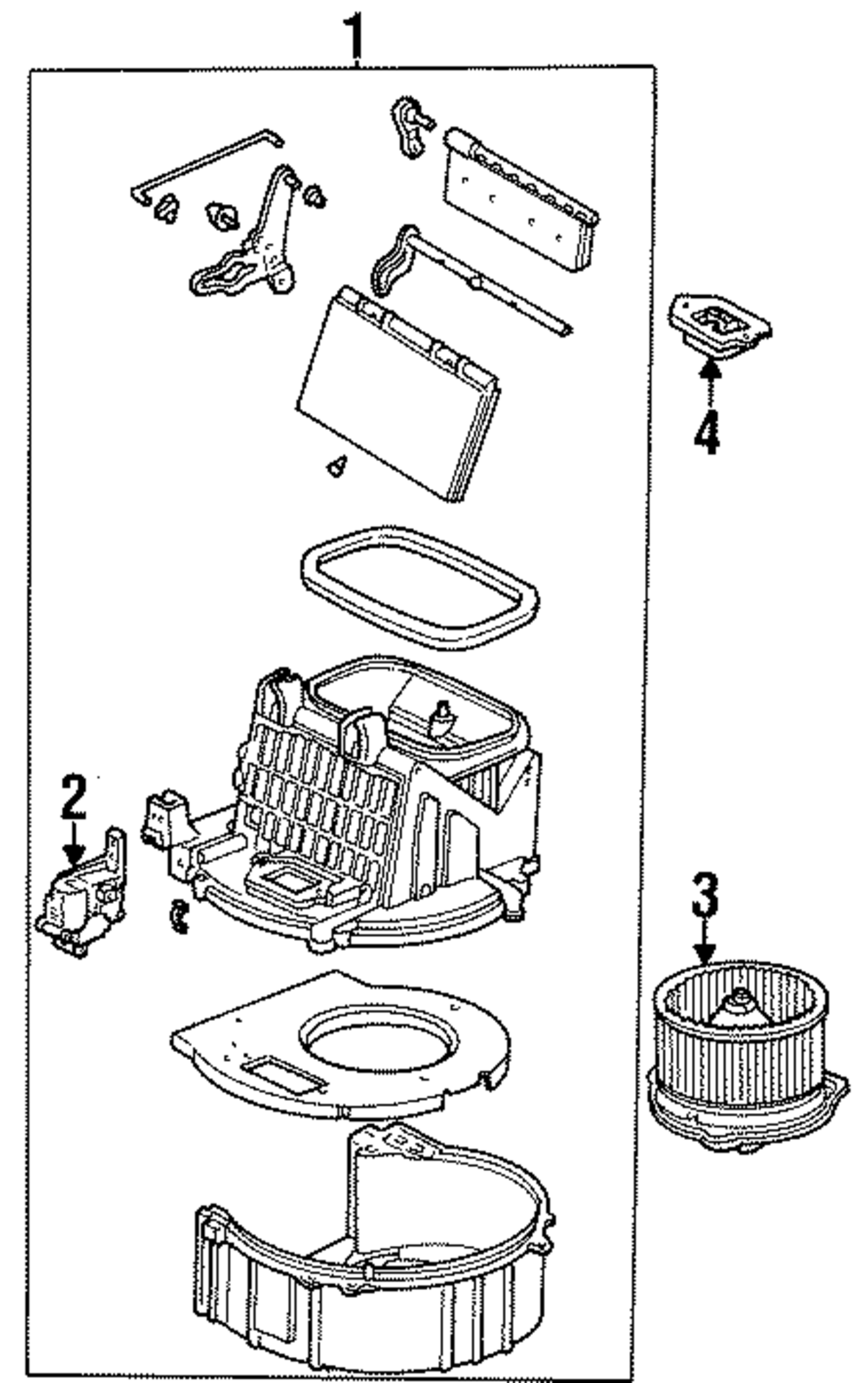 1
4
2
3