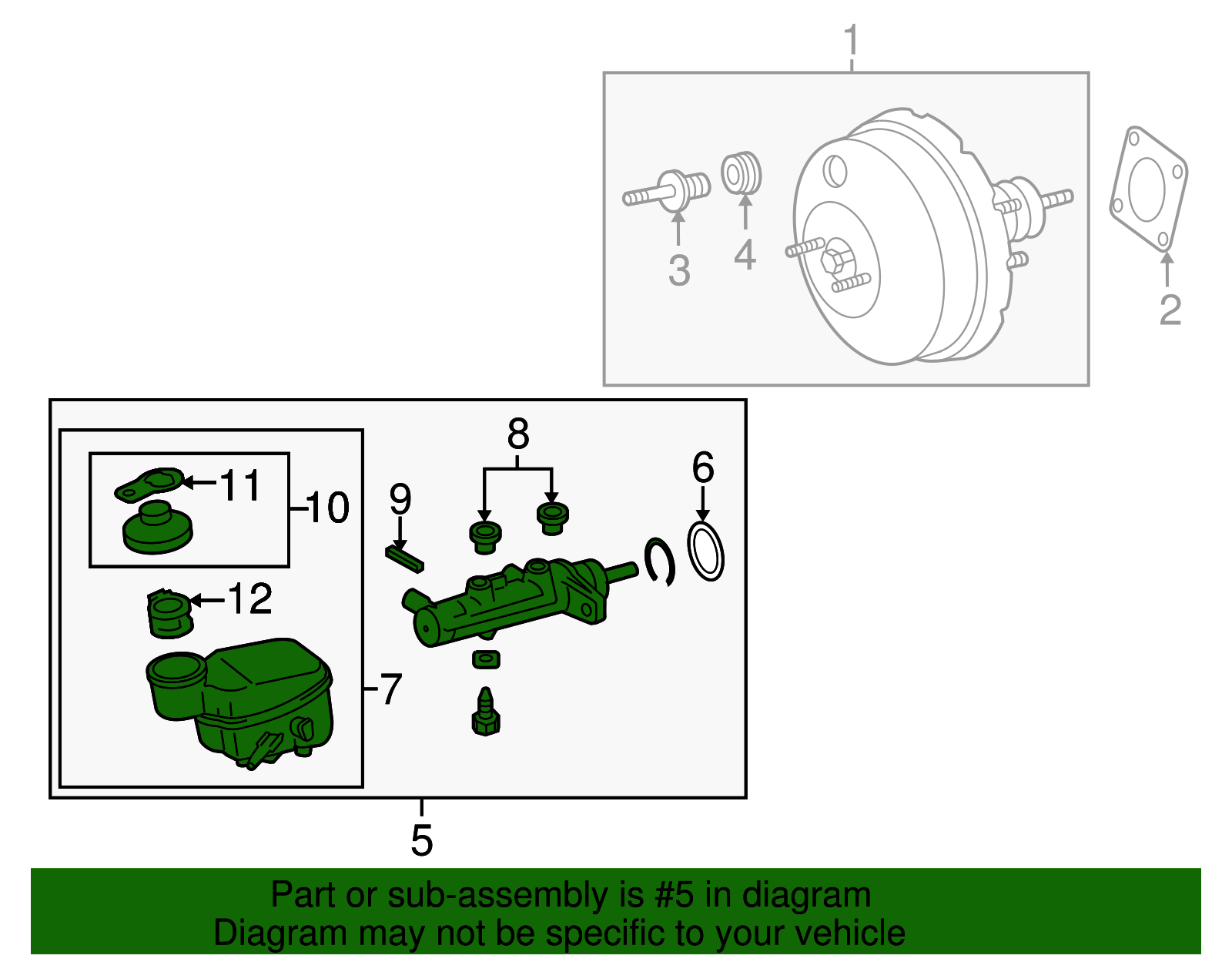 1
3
4
2
8
6
11
10
9
12
7
5
Part or sub-assembly is #5 in diagram
Diagram may not be specific to your vehicle