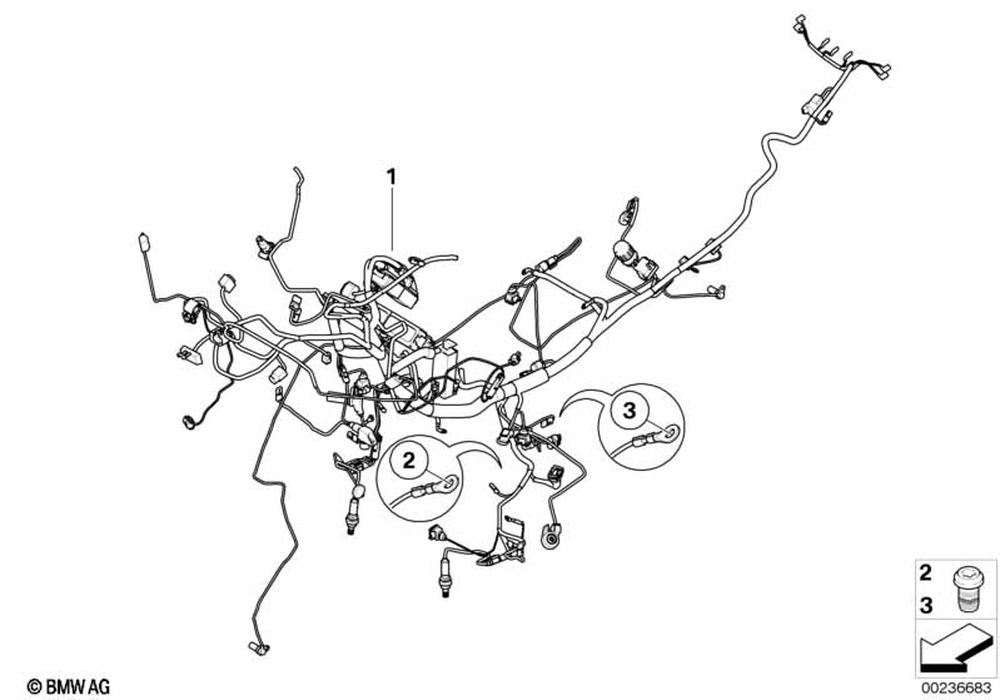 1

2

3

2
3

© BMW AG

00236683