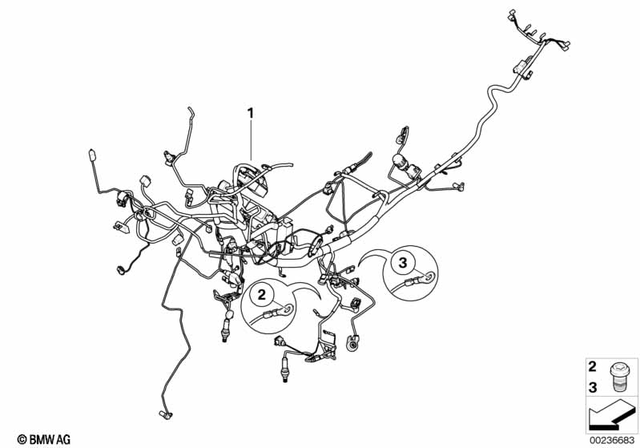 1
2
3
2
3
© BMW AG
00236683