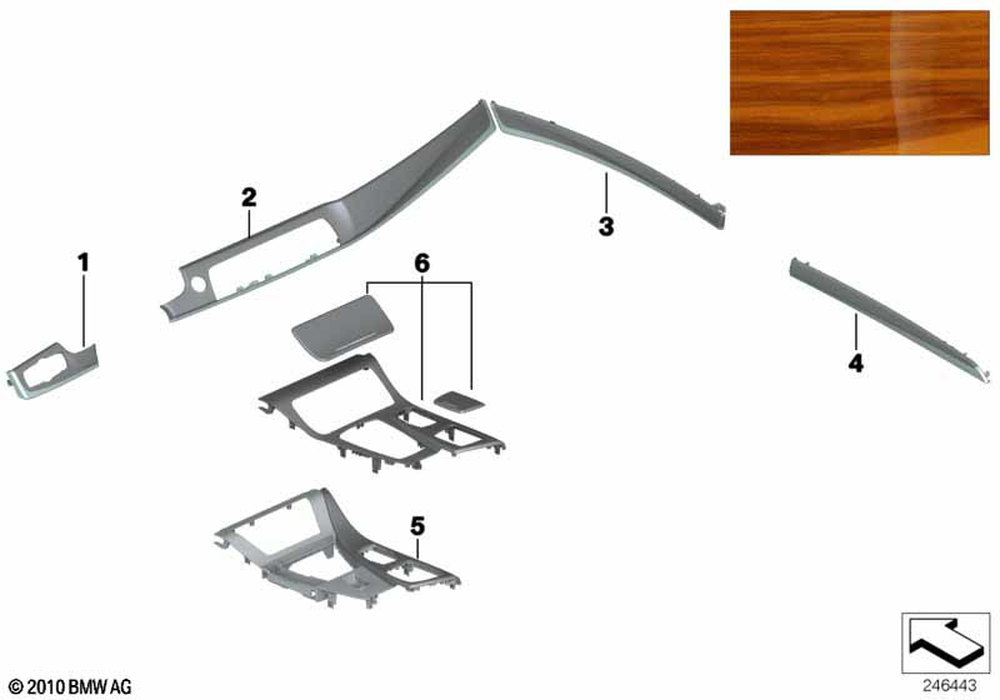 2
3
1
6
4
5
© 2010 BMW AG
246443