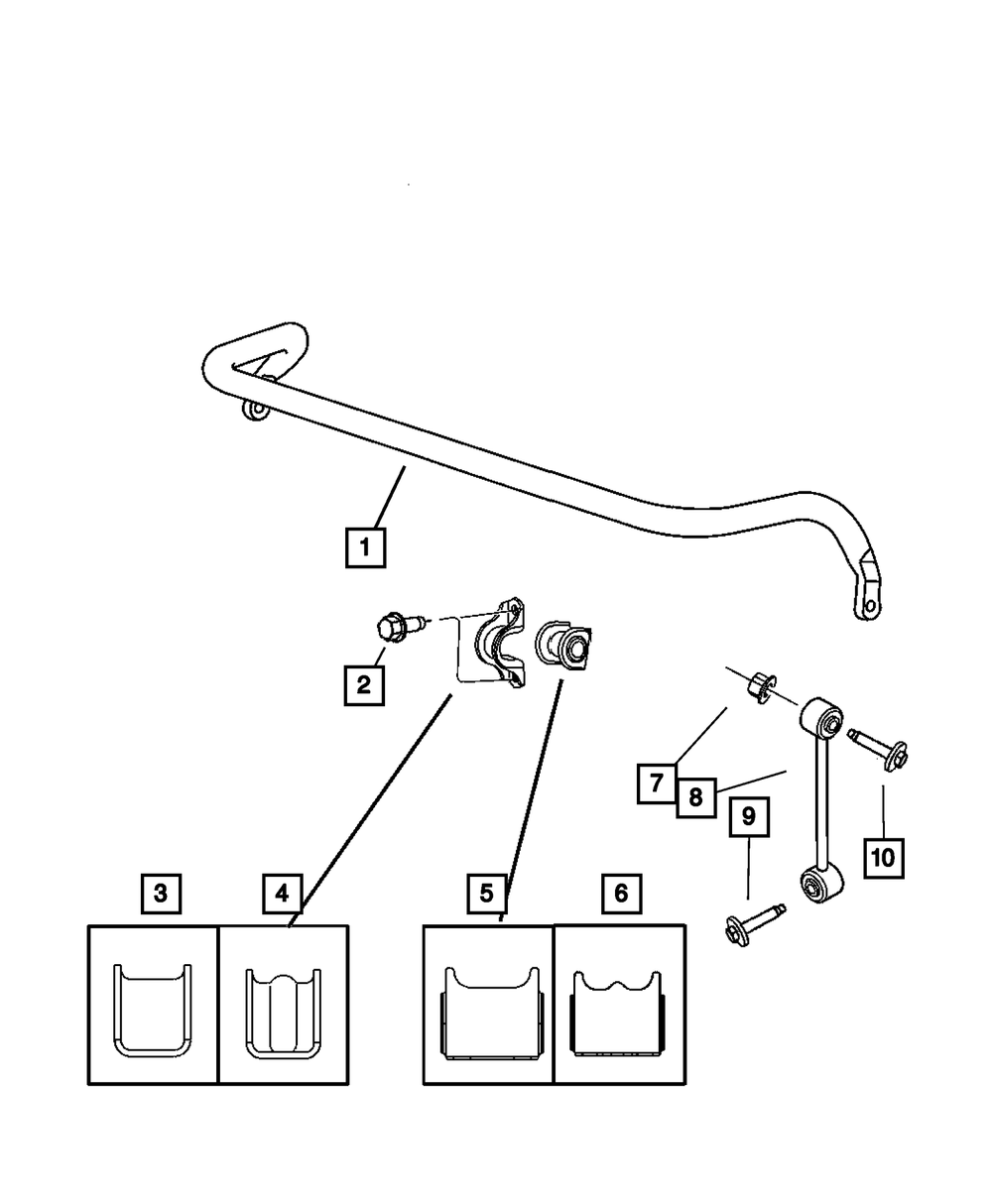 1
2
7
8
9
10
3
4
5
6