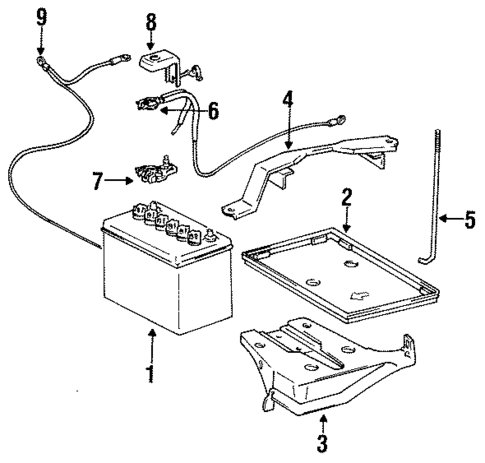 9
8
6
4
7
2
5
1
3