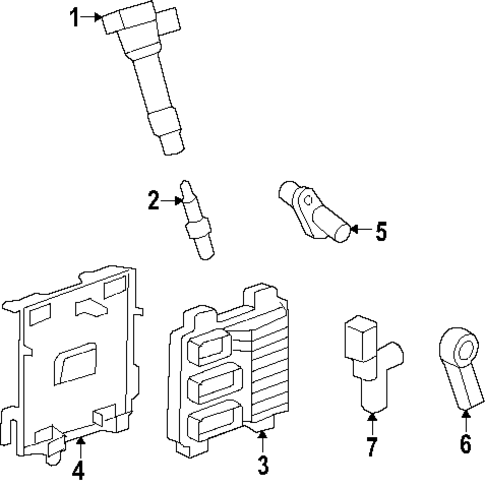 1
2
5
4
3
7
6