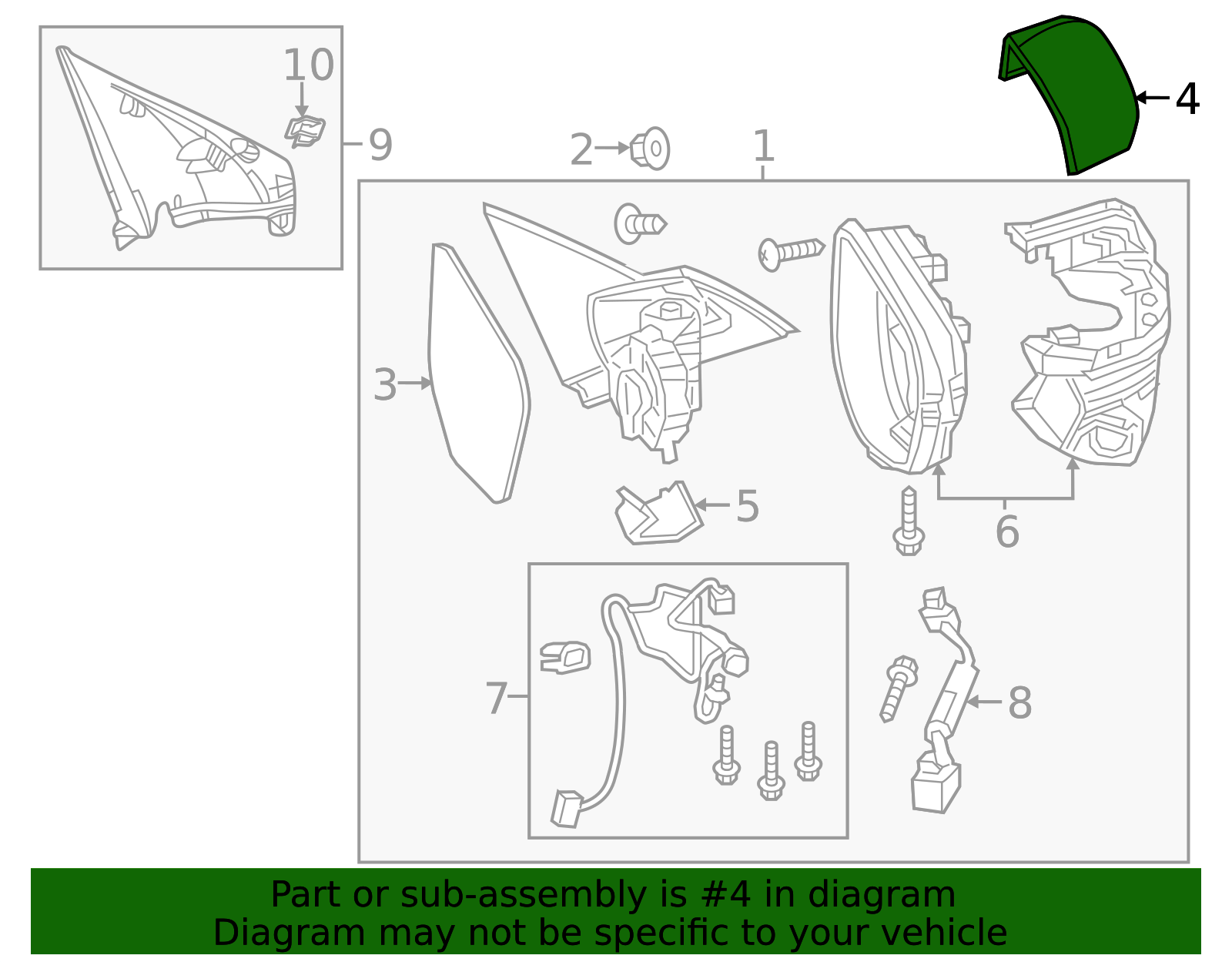 10
9
2
1
4
3
5
6
7
8

Part or sub-assembly is #4 in diagram
Diagram may not be specific to your vehicle