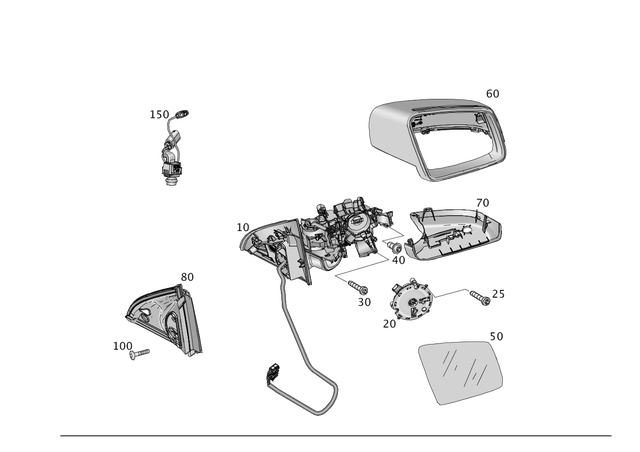 150

60

70

10

40

80

30

25

20

50

100