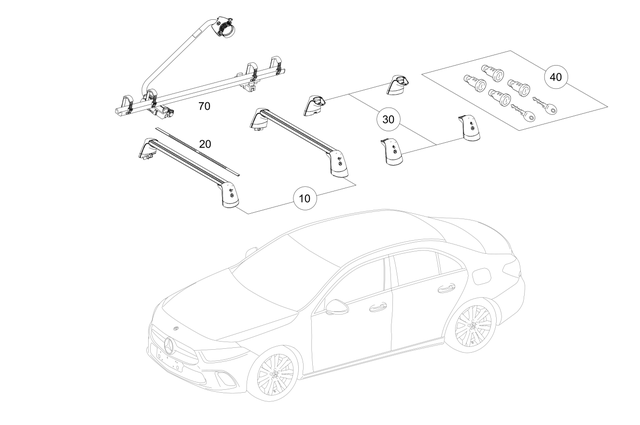 70
20
10
30
40