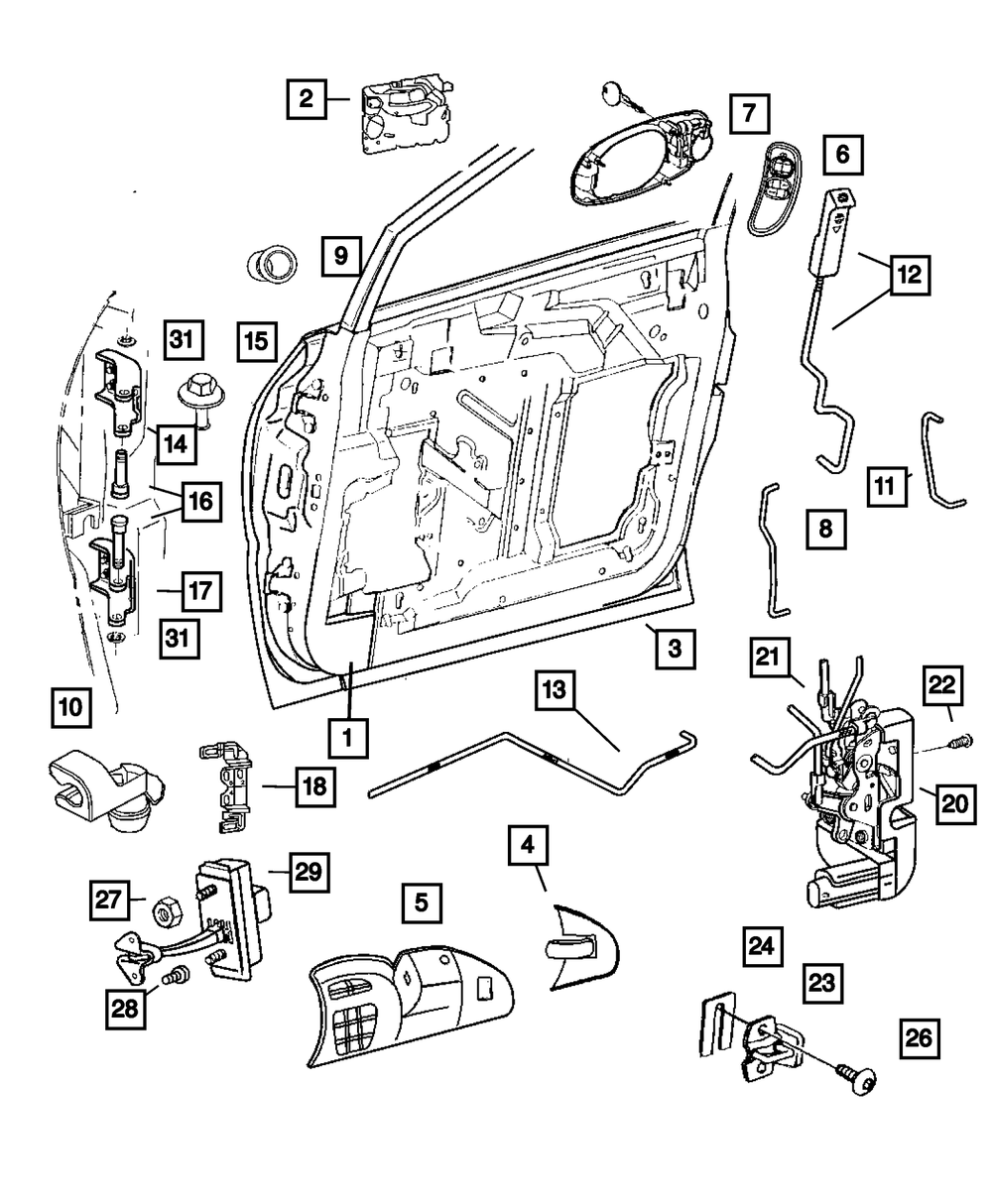 2
7
6
9
12
31
15
14
16
11
8
17
31
3
21
22
10
1
13
18
20
4
29
27
5
24
23
28
26