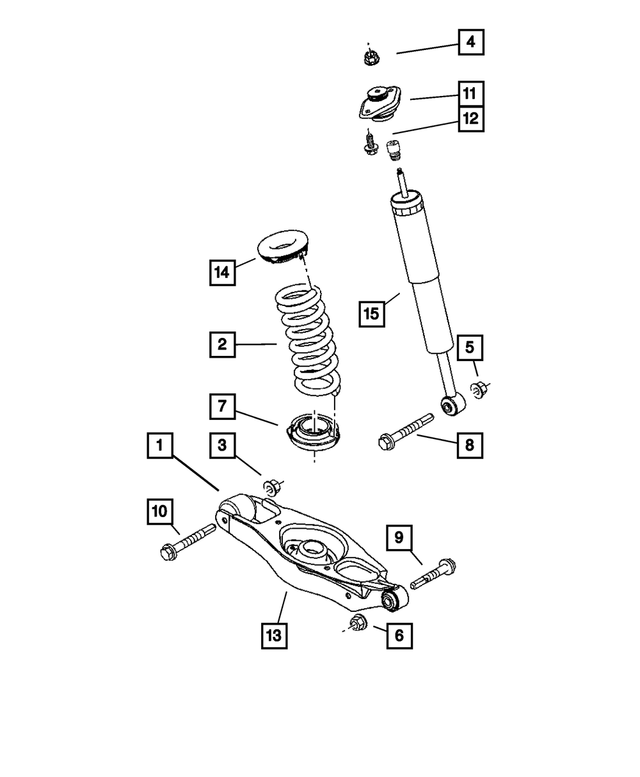 4
11
12
14
15
2
5
7
8
1
3
10
9
13
6