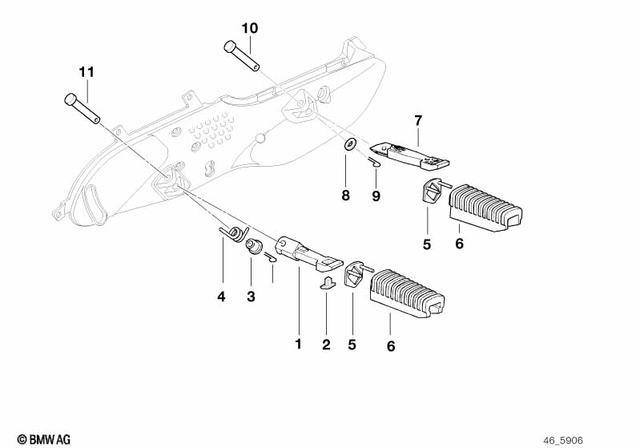 10

11

7

8

9

5

6

4

3

1

2

5

6

© BMW AG

46_5906