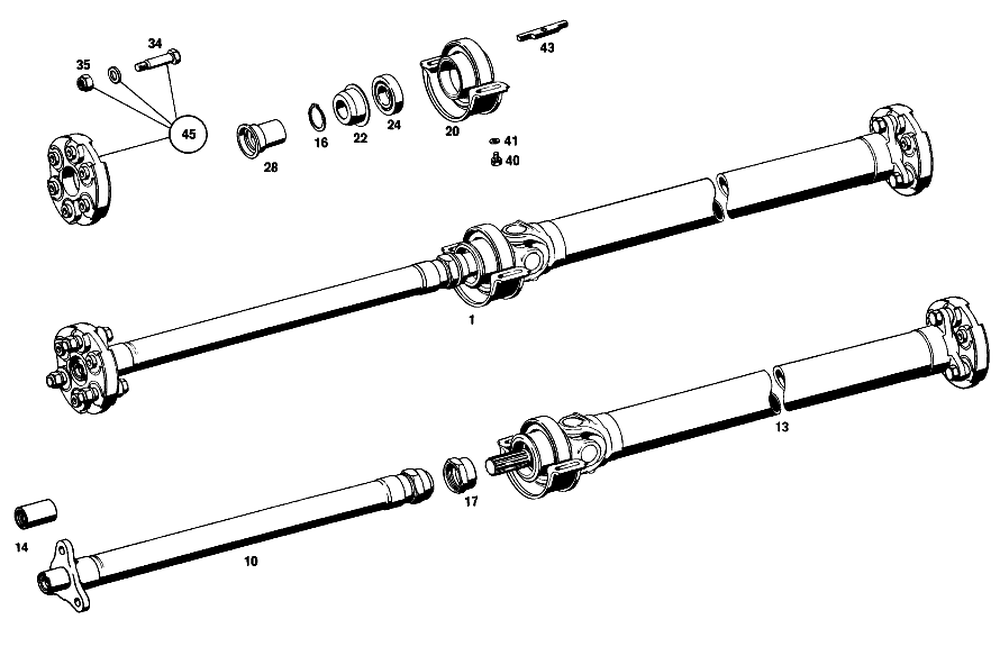 34
35
43
45
28
16
22
24
20
41
40
1
13
17
14
10