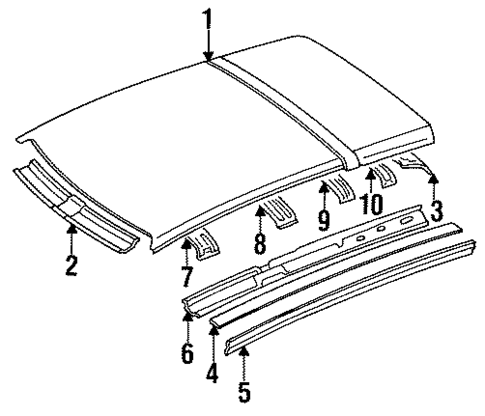 1
2
7
8
9
10
3
6
4
5