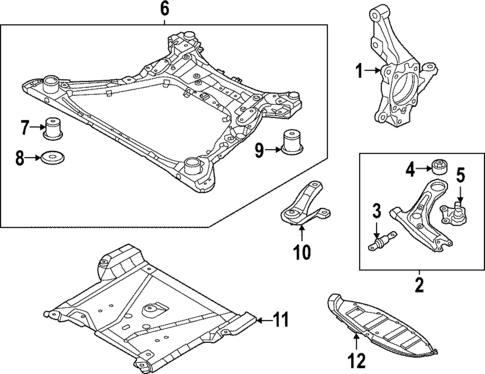 6
1
7
8
9
4
5
3
10
2
11
12