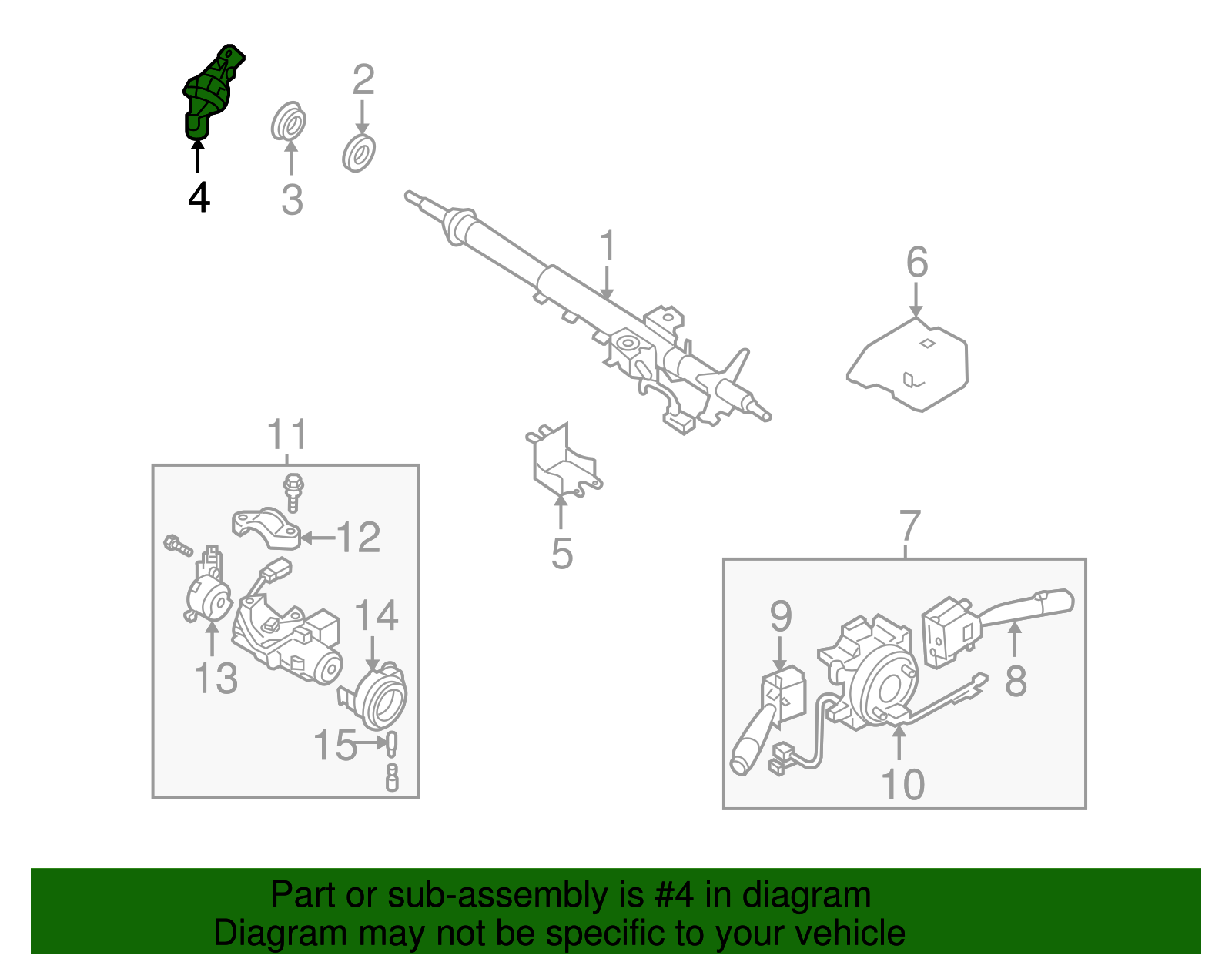 4
3
2
1
6
11
12
13
14
15
5
7
9
8
10

Part or sub-assembly is #4 in diagram
Diagram may not be specific to your vehicle