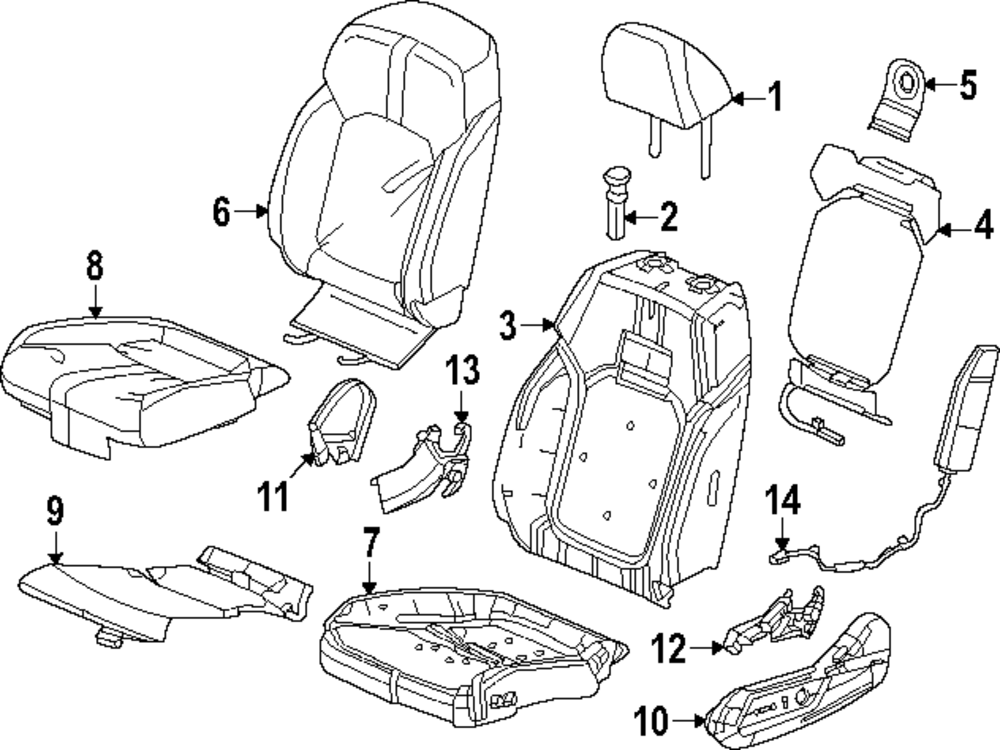 1
5
6
2
4
8
3
13
11
14
9
7
12
10