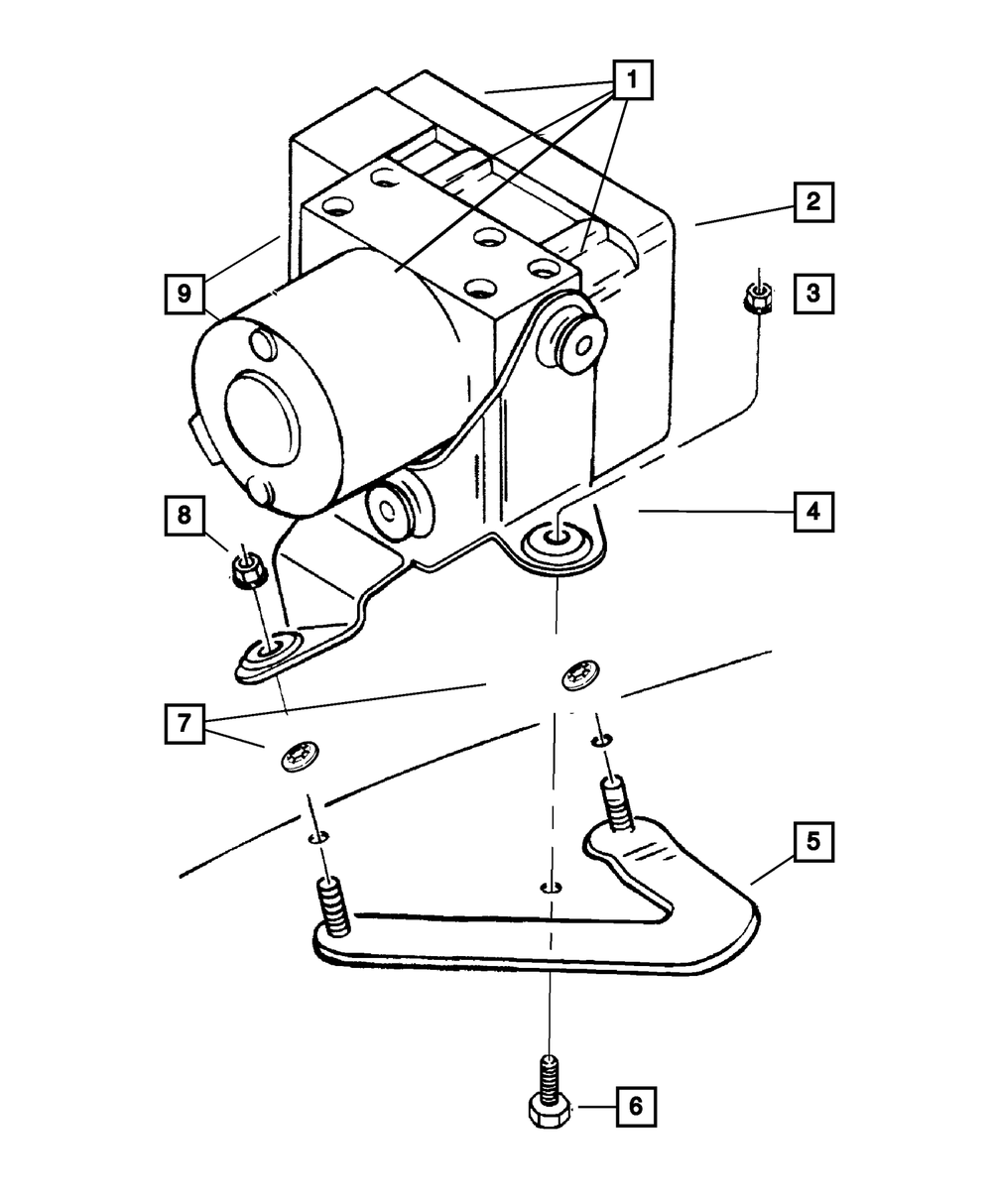 1
2
9
3
8
4
7
5
6