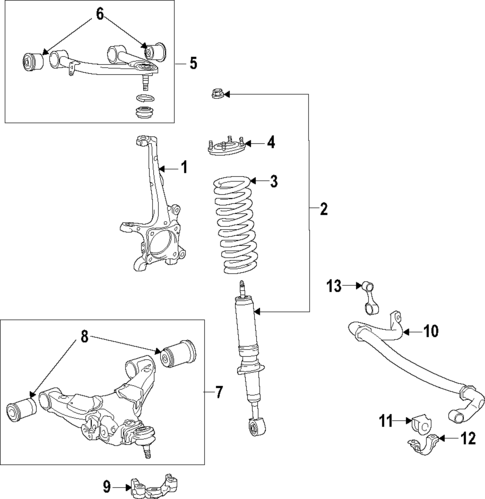 6
5
4
1
3
2
13
10
8
7
11
12
9