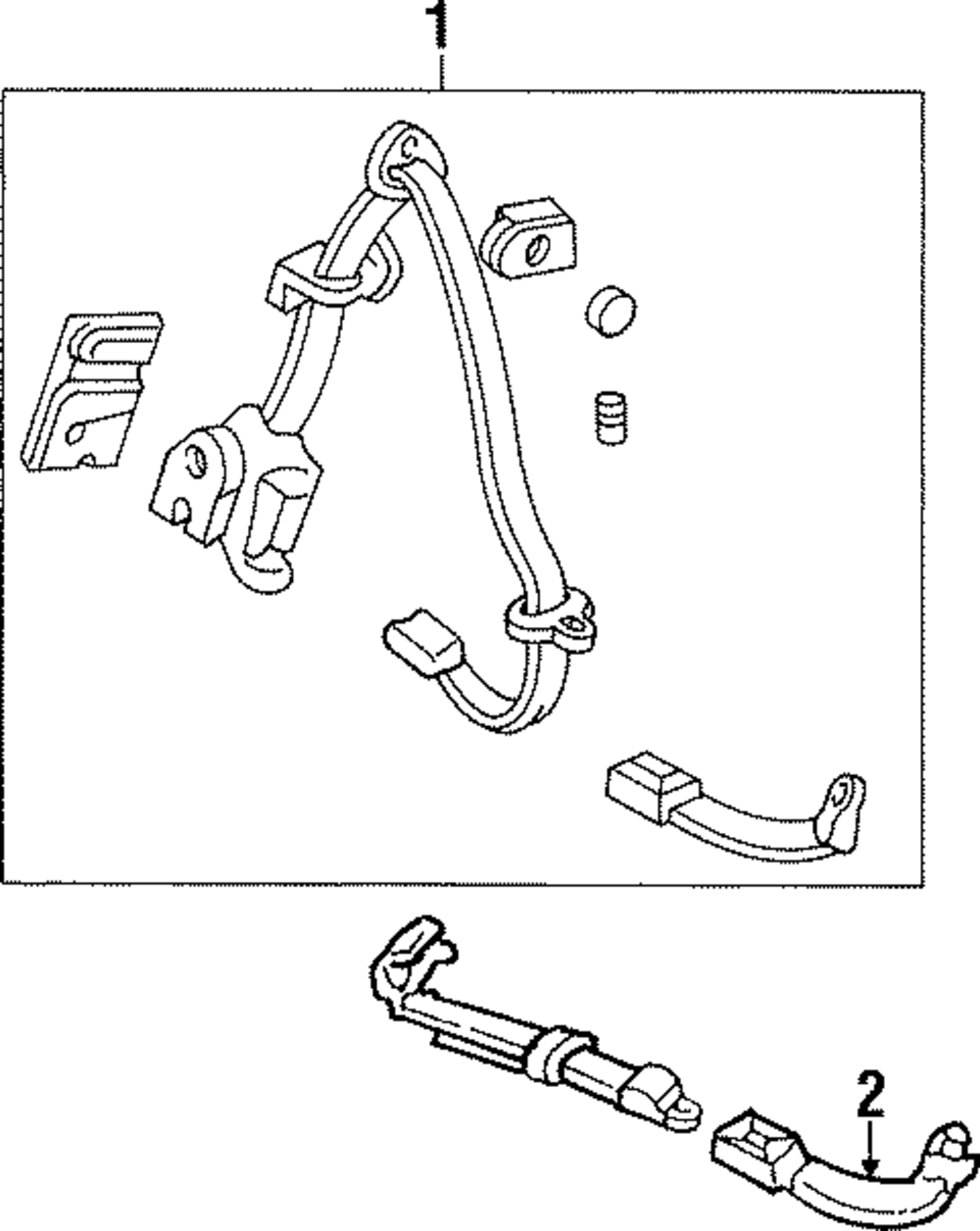 1

2