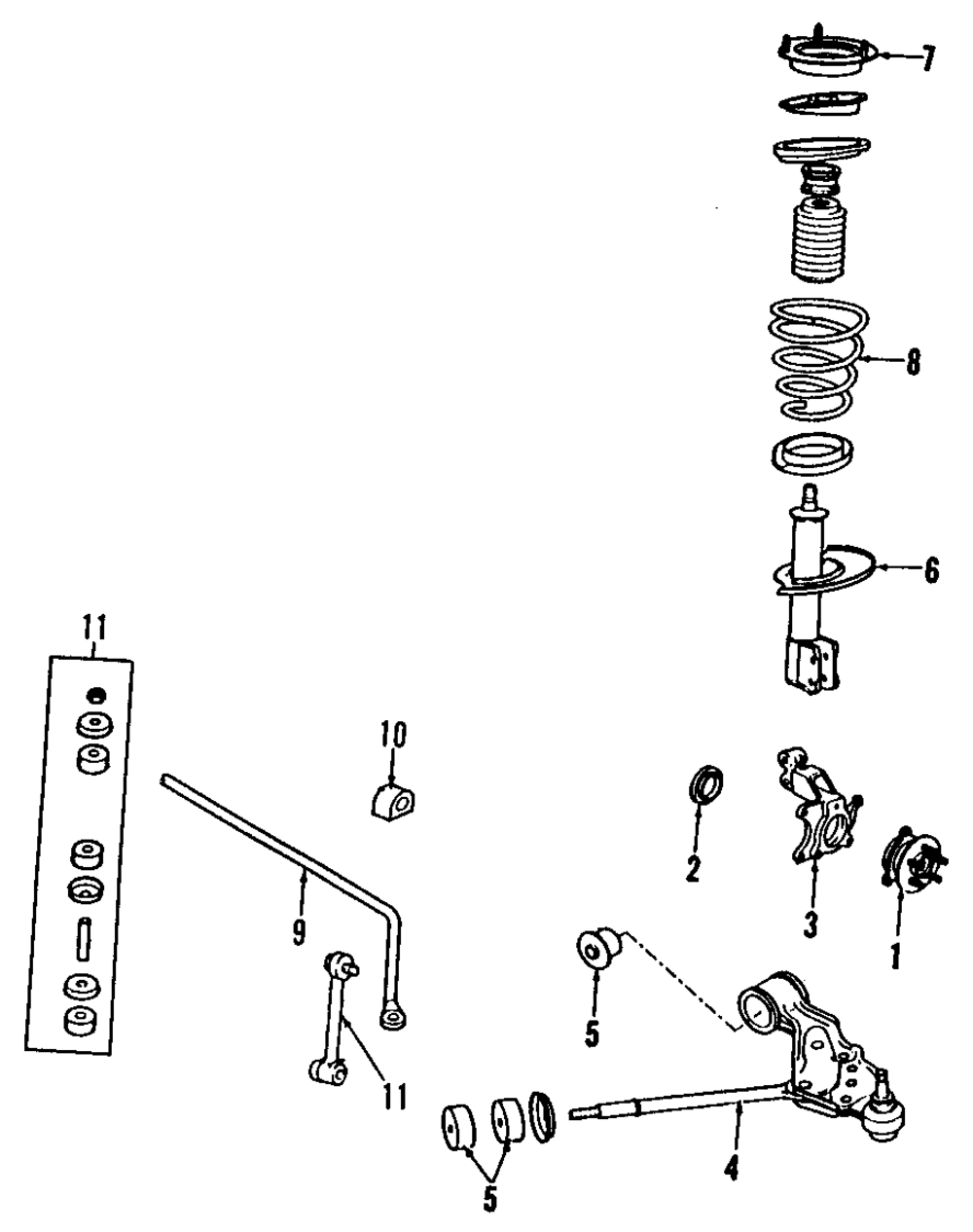 7
8
6
11
10
2
3
1
9
5
11
4
5