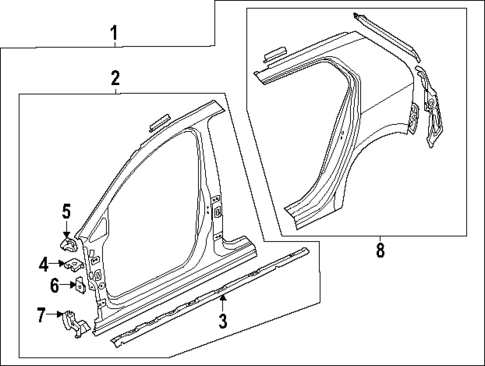 1
2
5
4
6
7
3
8