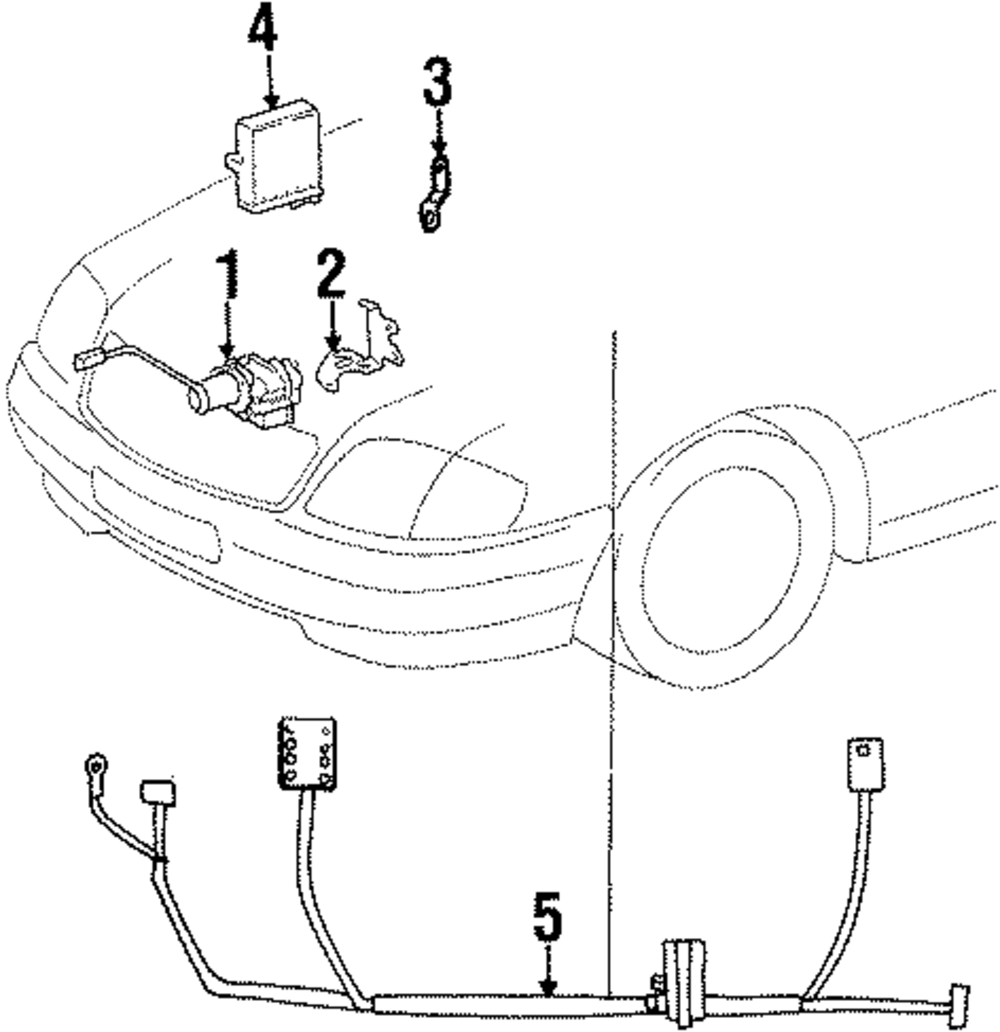 4
3
1
2
5