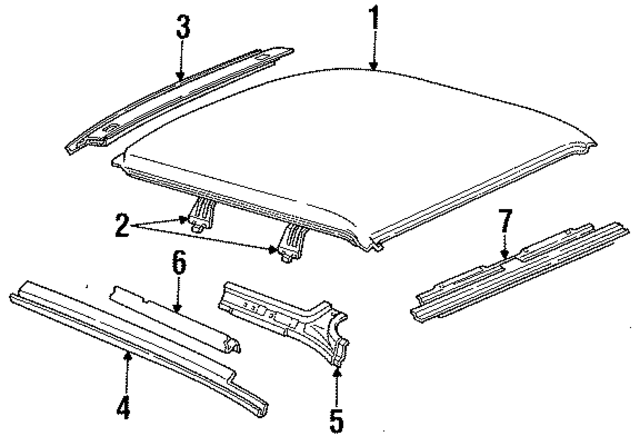 3
1
2
7
6
4
5