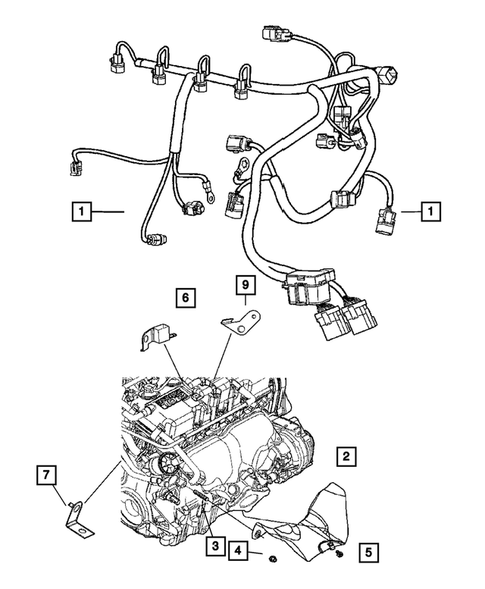 1
1
6
9
2
7
3
4
5