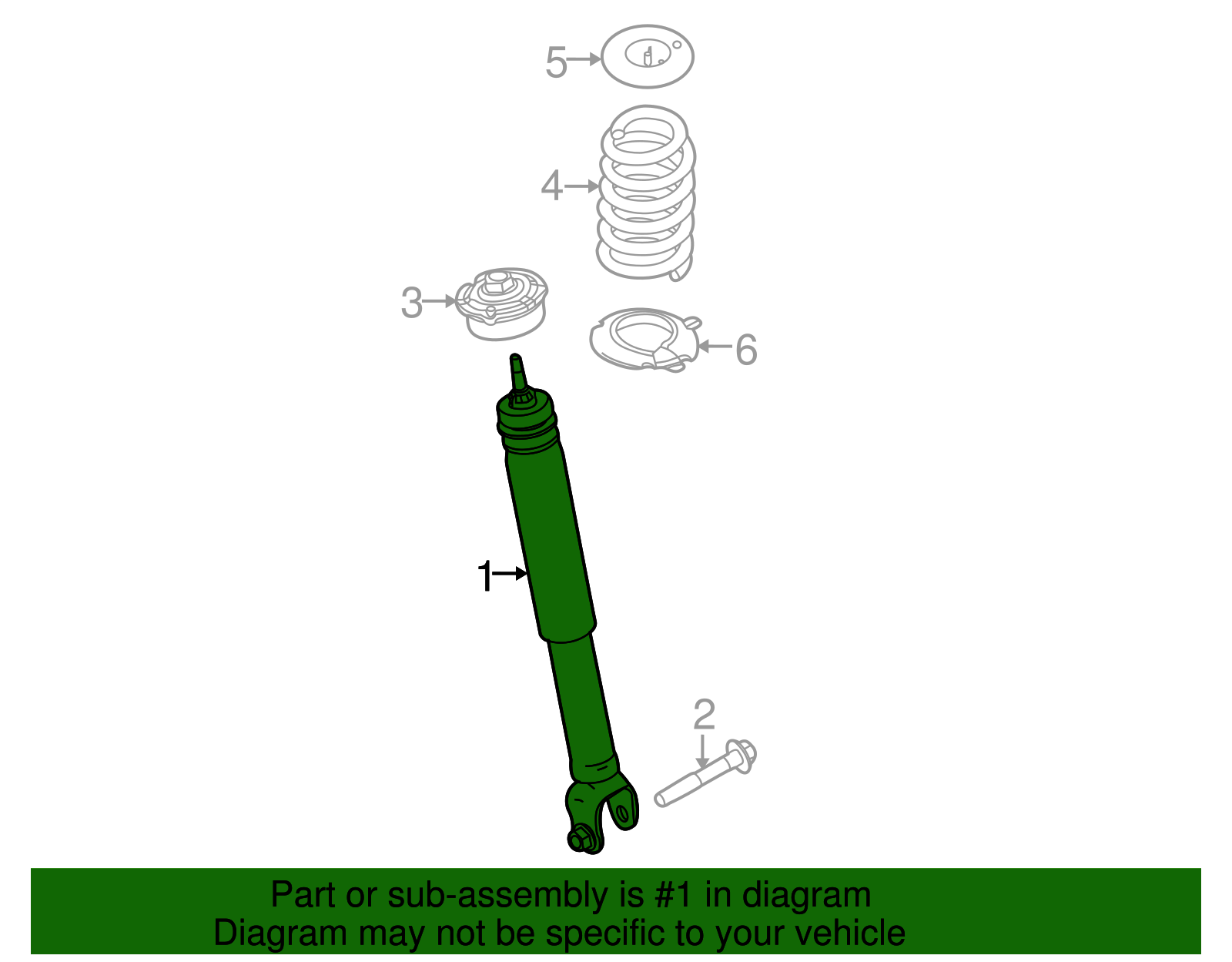 5
4
3
6
1
2

Part or sub-assembly is #1 in diagram
Diagram may not be specific to your vehicle