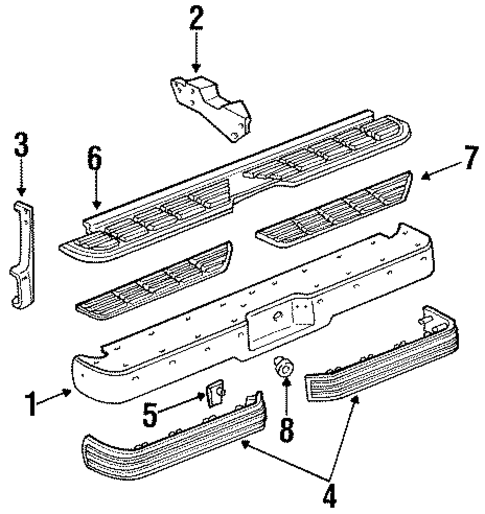 2
3
6
7
1
5
8
4