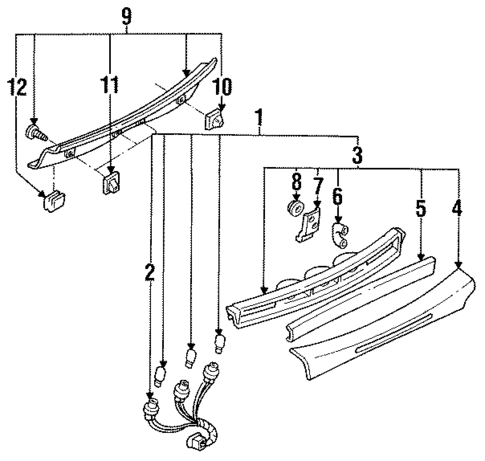 9
12
11
10
1
3
8
7
6
5
4
2