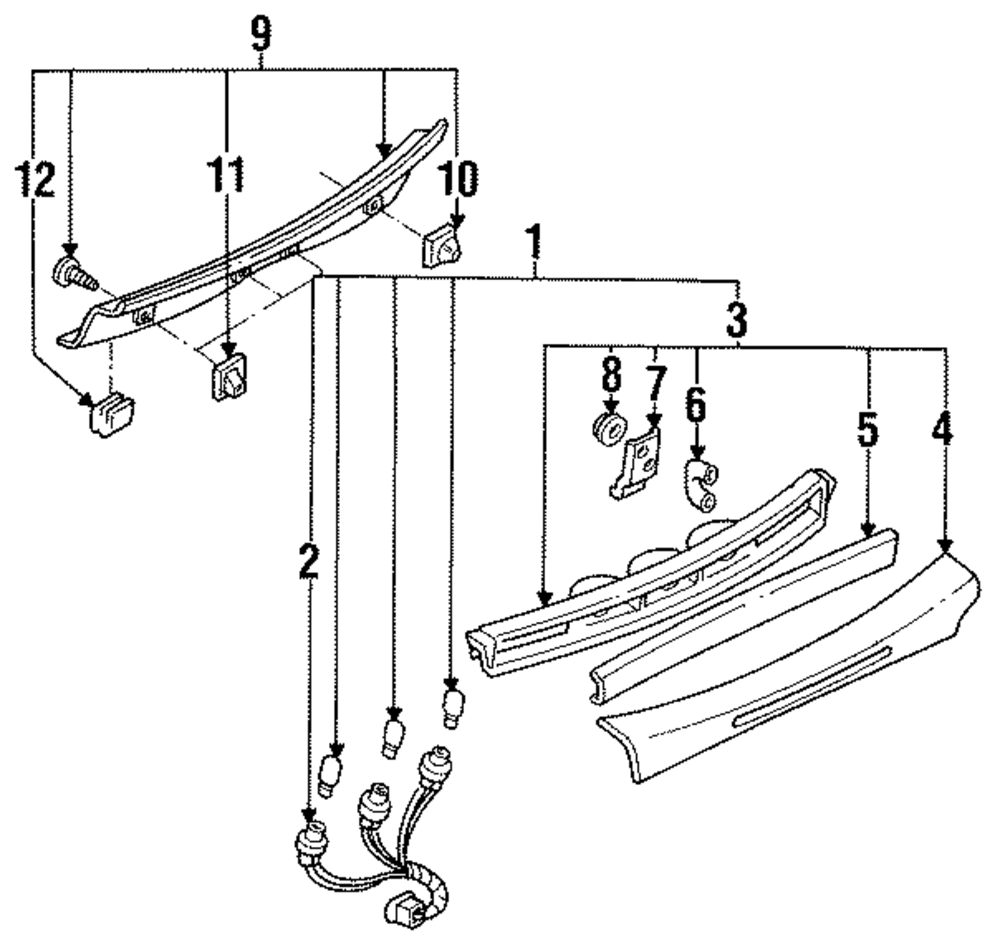 9
12
11
10
1
3
8
7
6
5
4
2