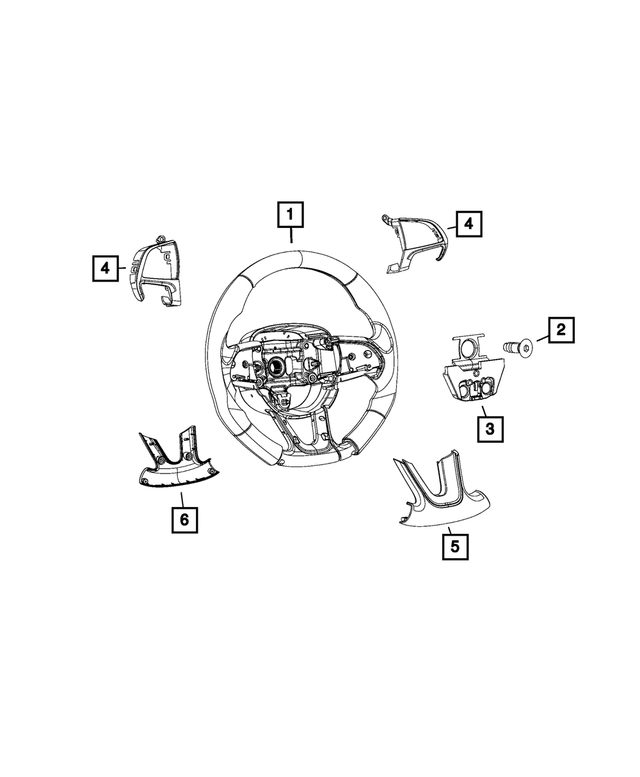 1
4
4
2
3
6
5