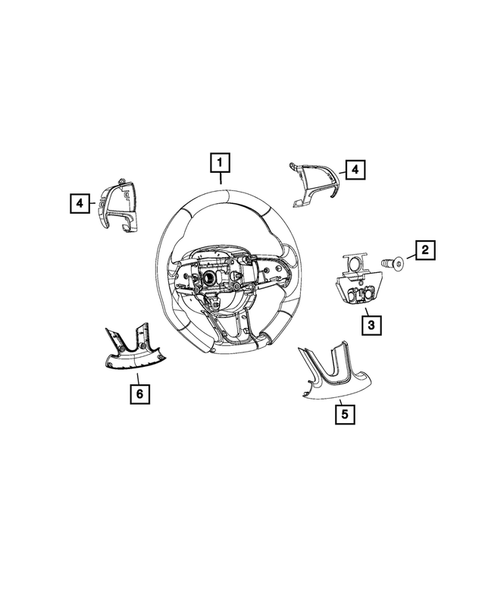 1
4
4
2
3
6
5