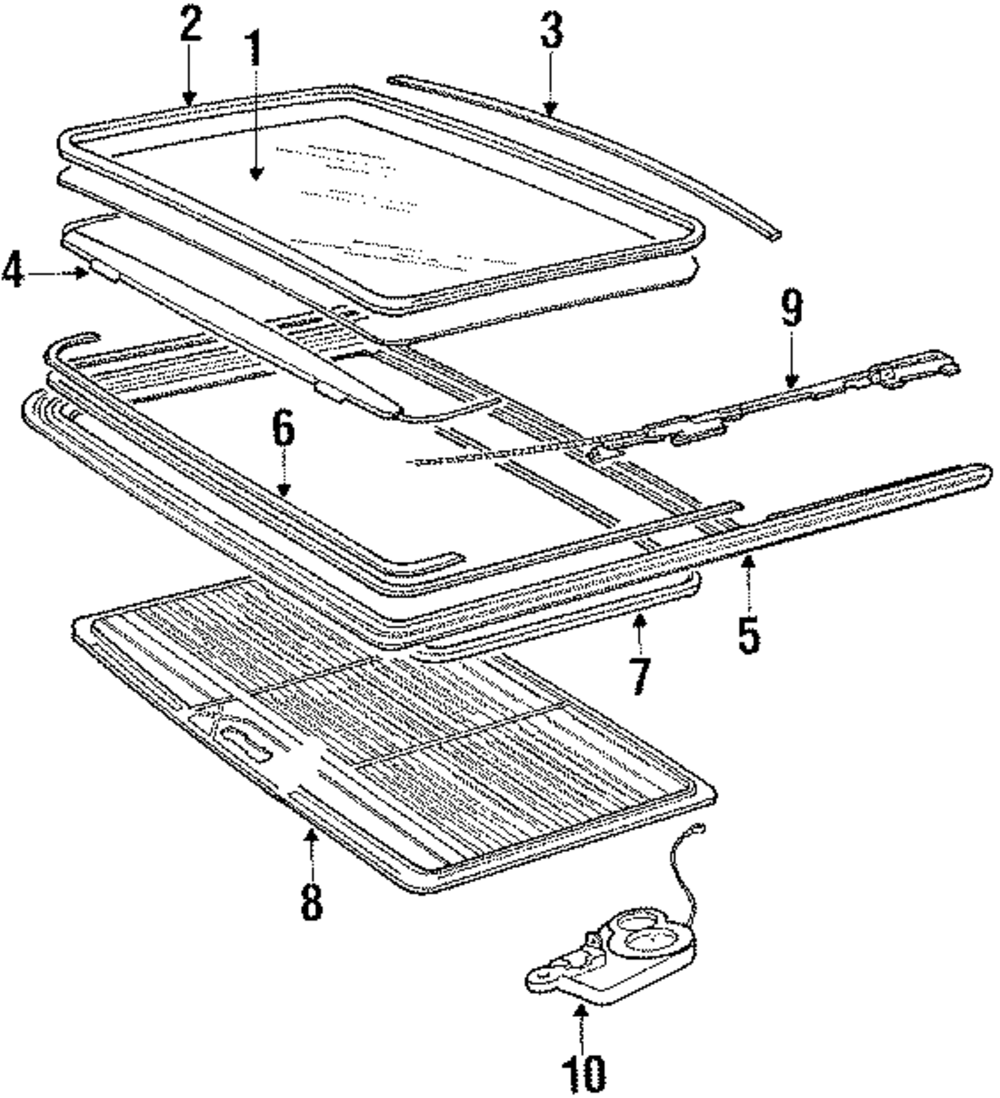 2
1
3
4
9
6
5
7
8
10