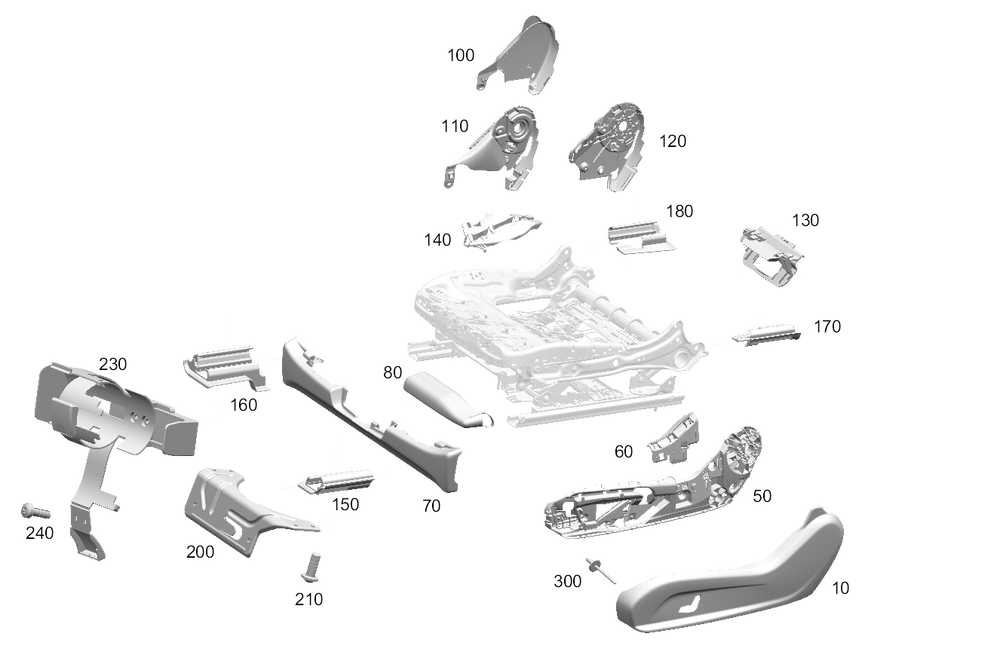 100
110
120
140
180
130
170
230
160
80
60
150
70
50
240
200
210
300
10