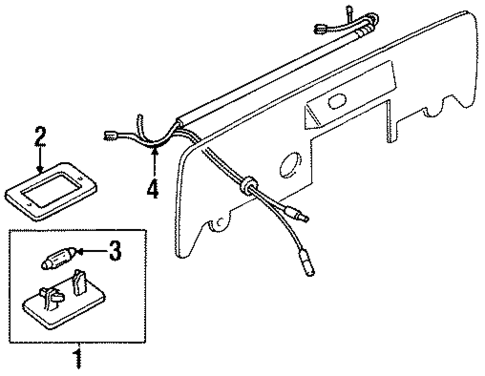 2
4
3
1