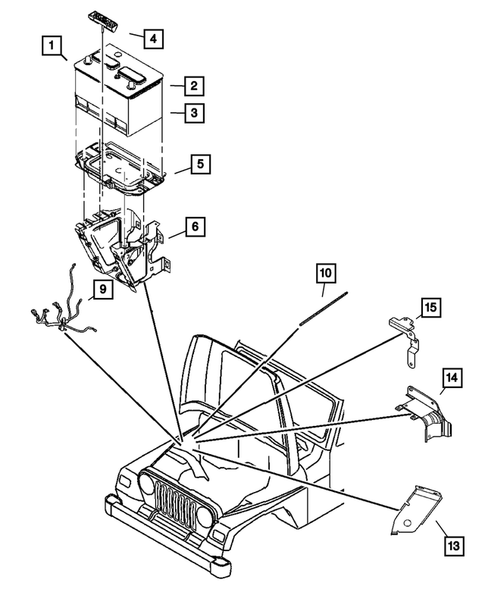 1
4
2
3
5
6
9
10
15
14
13