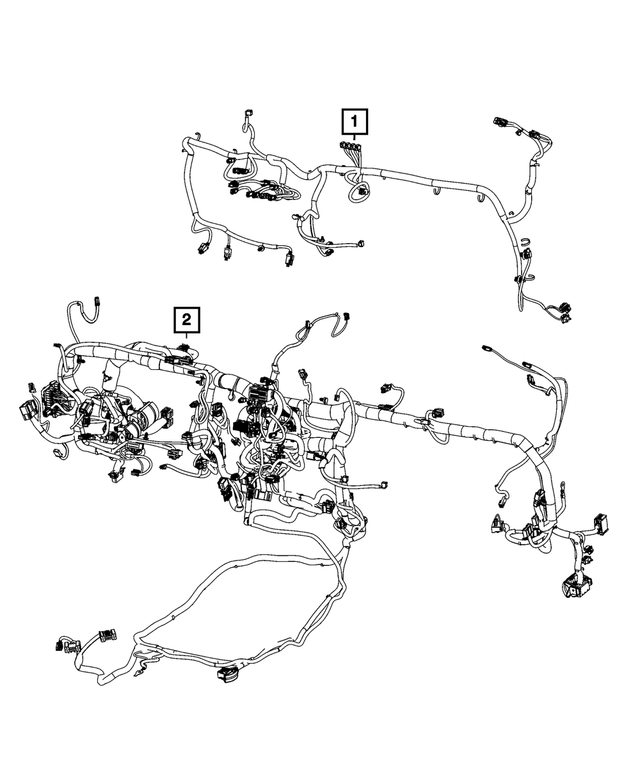 1

2