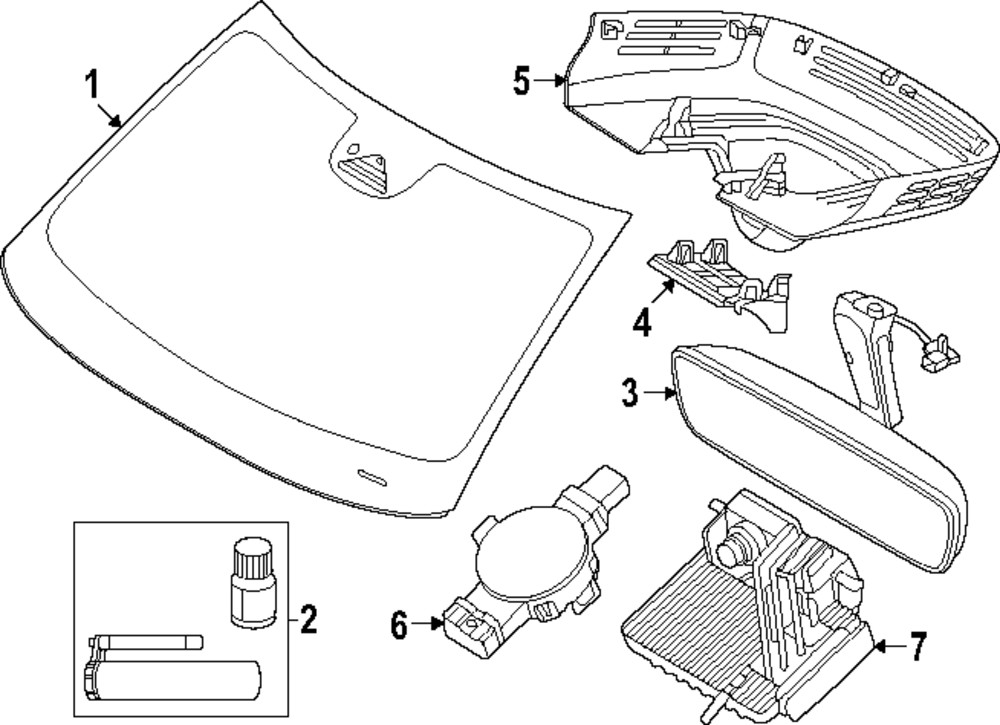 1
5
4
3
2
6
7