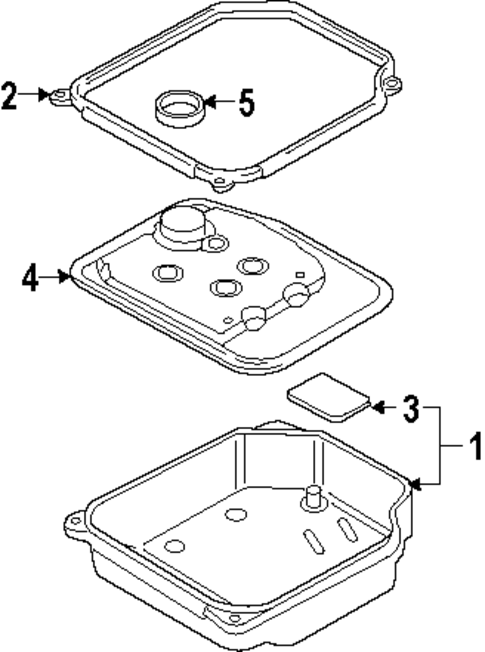 2
5
4
3
1