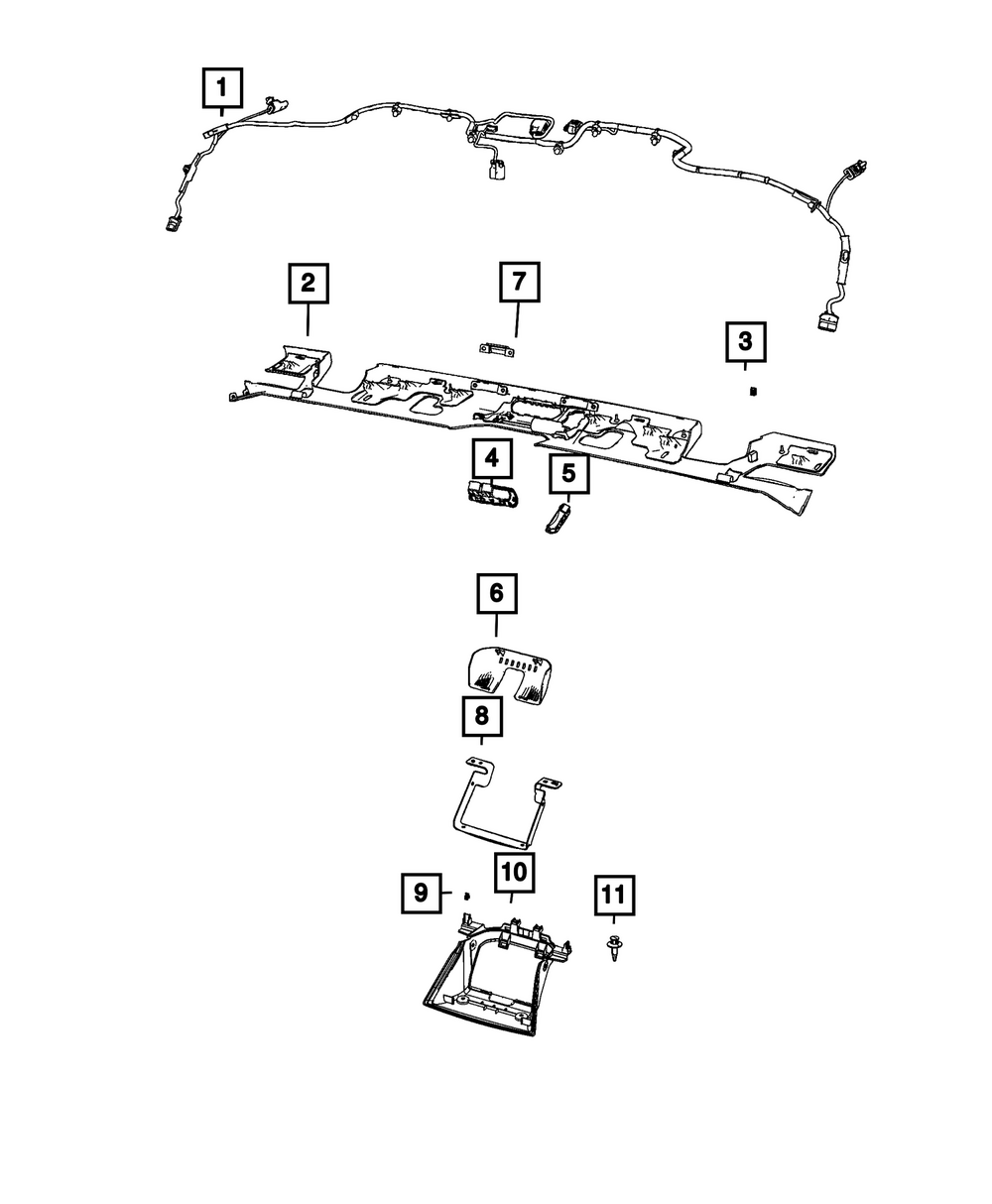 1
2
7
3
4
5
6
8
9
10
11