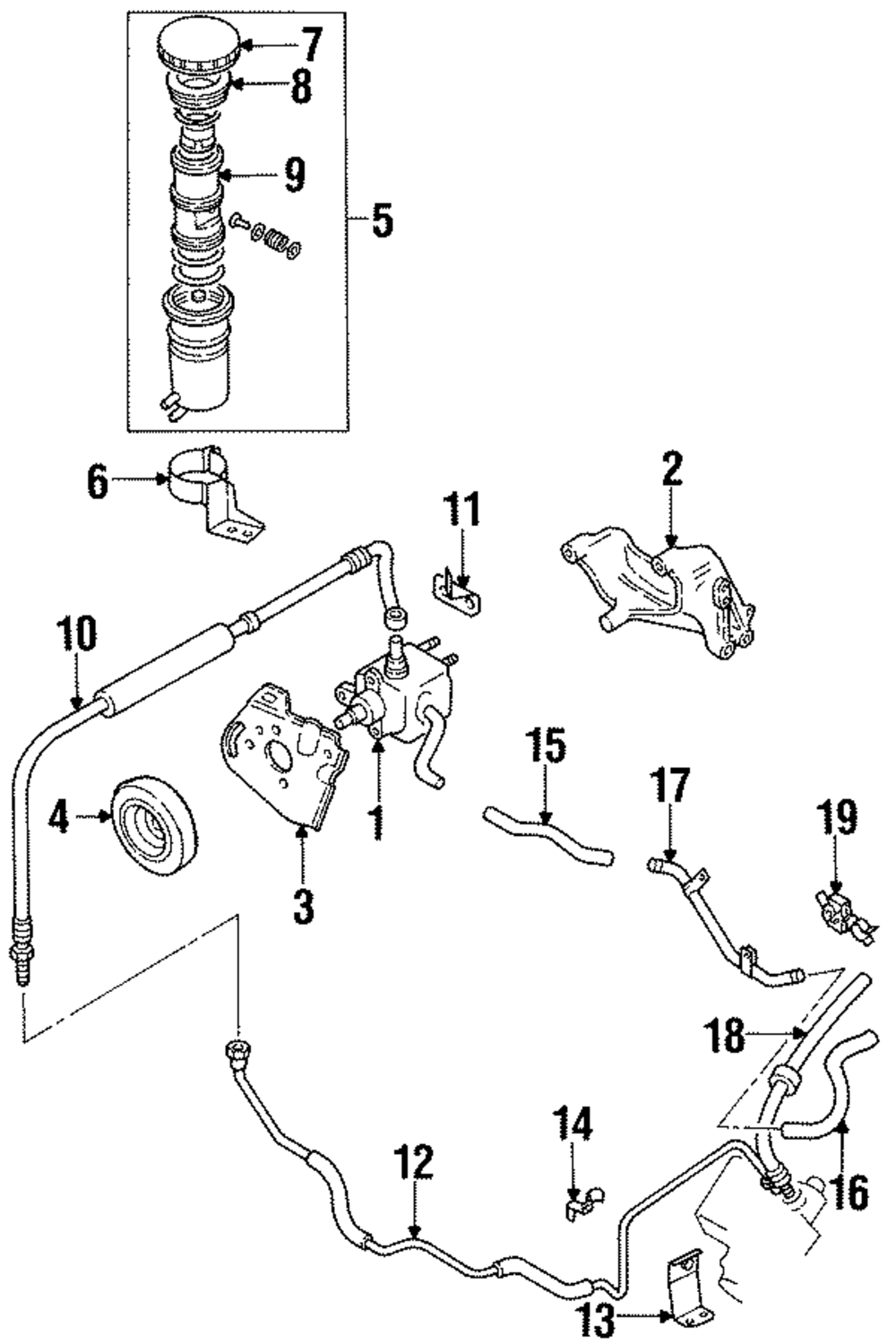 7
8
9
5
6
11
2
10
15
17
19
4
1
3
18
14
12
16
13