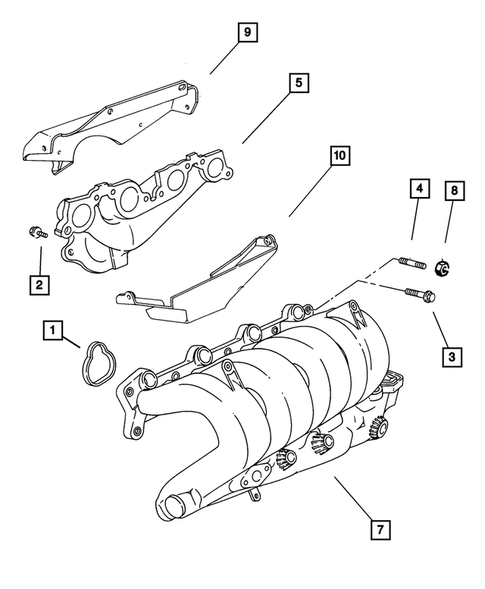 9
5
10
4
8
2
1
3
7