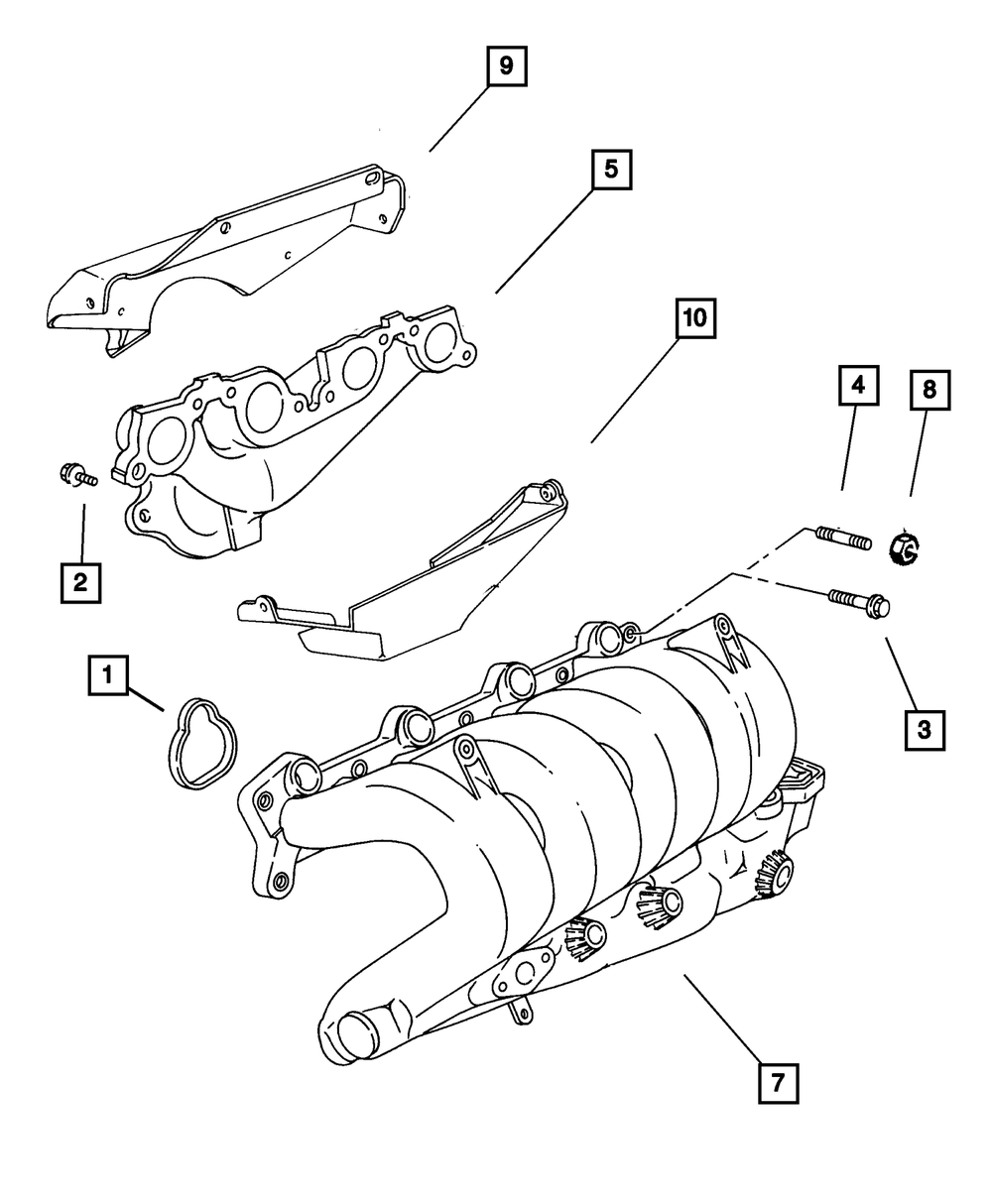 9
5
10
4
8
2
1
3
7